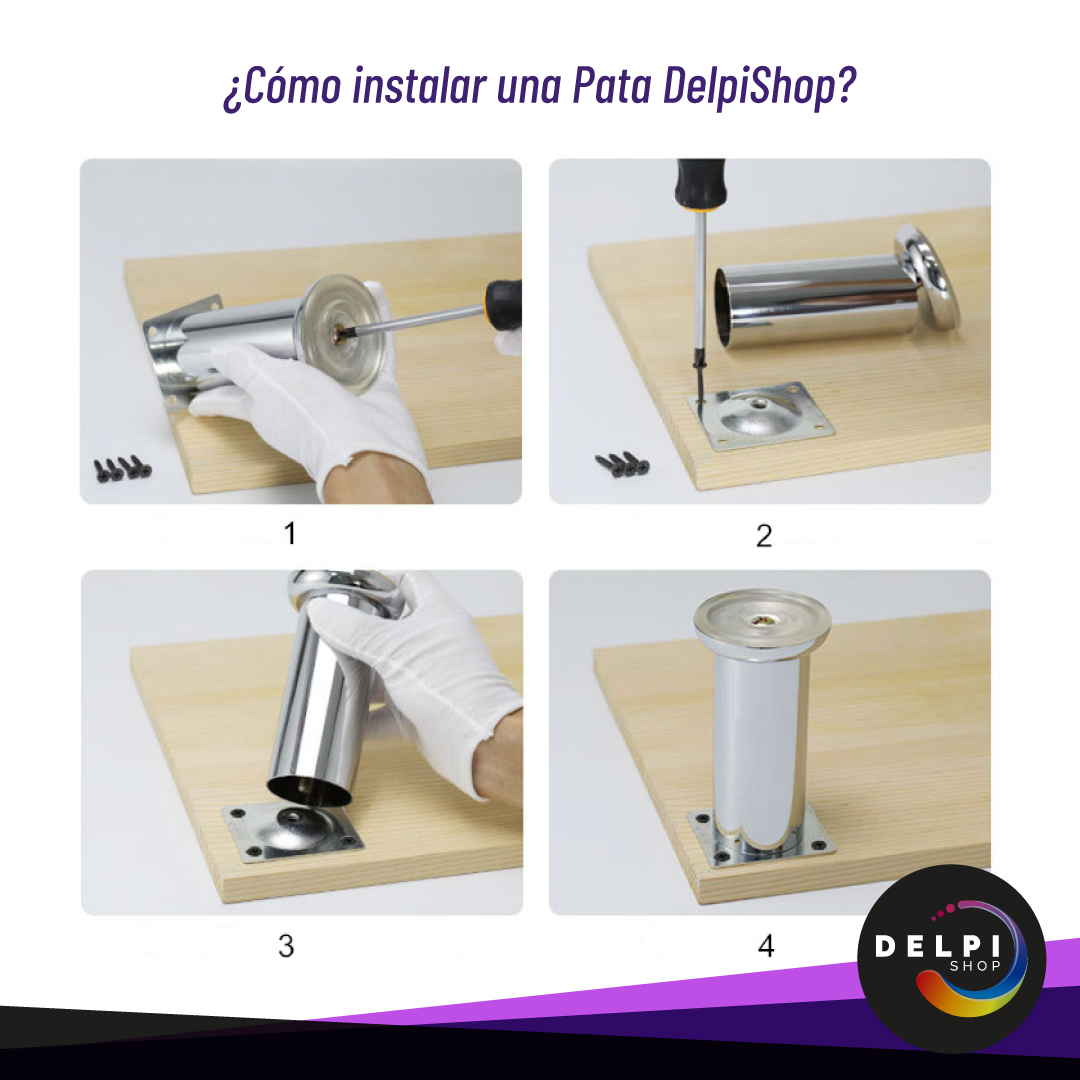 ¿Cómo instalar una Pata DelpiShop?

1

2

3

4

DELPI
SHOP