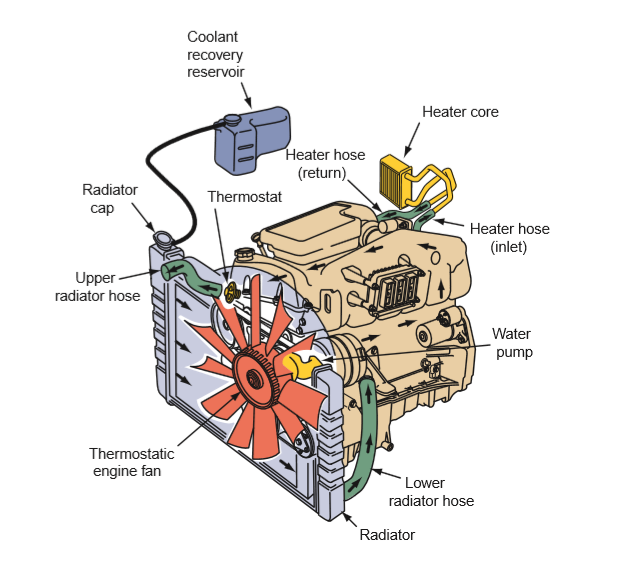 Coolant recovery reservoir

Heater core

Heater hose (return)

Radiator cap

Thermostat

Heater hose (inlet)

Upper radiator hose

Water pump

Thermostatic engine fan

Lower radiator hose

Radiator