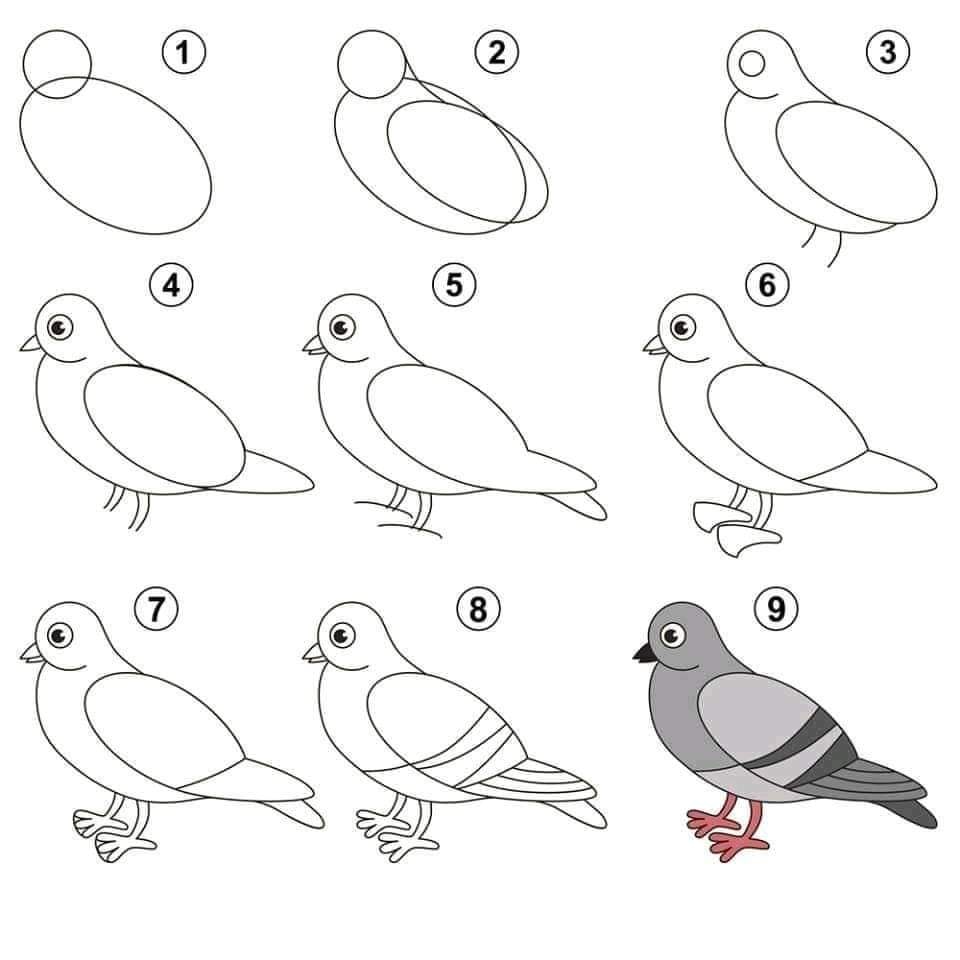 1

2

3

4

5

6

7

8

9