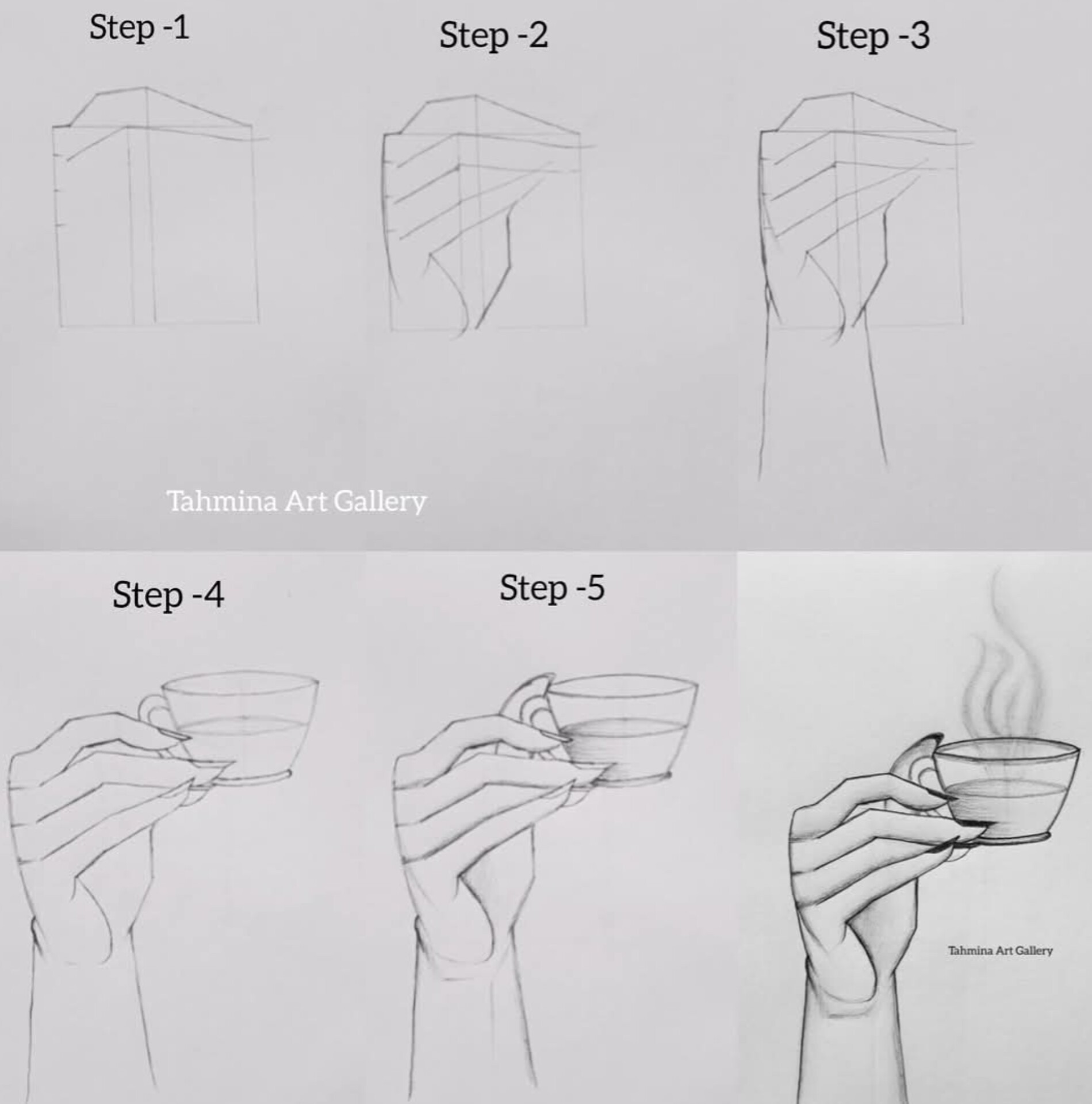 Step -1

Step -2

Step -3

Tahmina Art Gallery

Step -4

Step -5

Tahmina Art Gallery