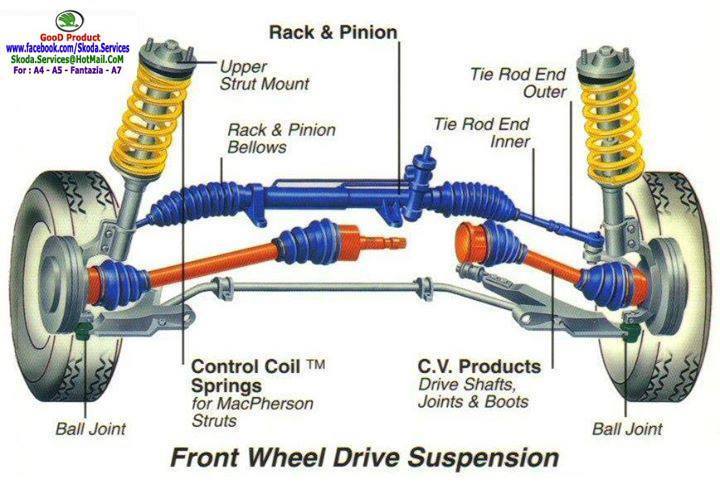 GooD Product
www.facebook.com/Skoda.Services
Skoda.Services@HotMail.CoM
For : A4 - A5 - Fantazia - A7

Rack & Pinion

Upper Strut Mount

Tie Rod End Outer

Rack & Pinion Bellows

Tie Rod End Inner

Control Coil ™ Springs for MacPherson Struts

C.V. Products Drive Shafts, Joints & Boots

Ball Joint

Ball Joint

Front Wheel Drive Suspension