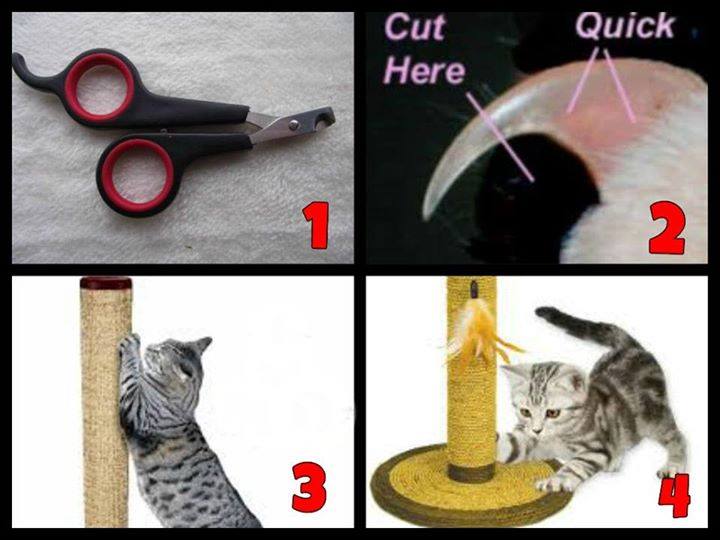 1

Cut
Here

Quick

2

3

4