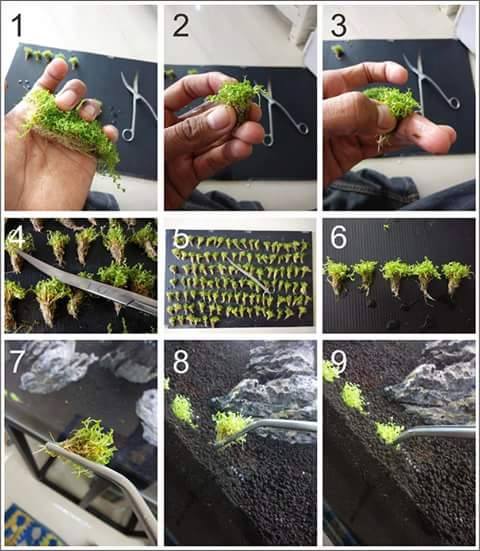 1
2
3
4
5
6
7
8
9