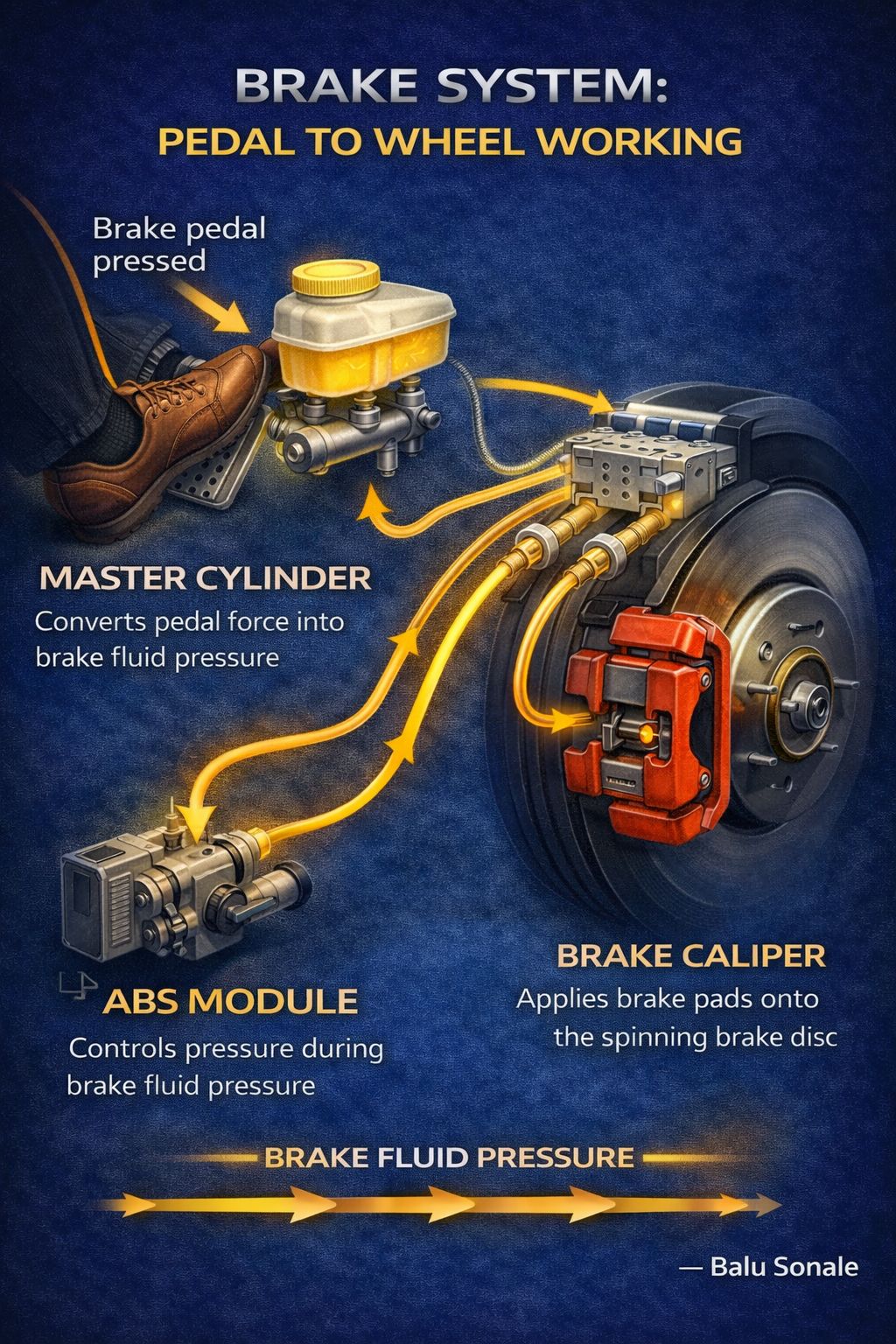 BRAKE SYSTEM:
PEDAL TO WHEEL WORKING

Brake pedal pressed

MASTER CYLINDER
Converts pedal force into brake fluid pressure

ABS MODULE
Controls pressure during brake fluid pressure

BRAKE CALIPER
Applies brake pads onto the spinning brake disc

BRAKE FLUID PRESSURE

— Balu Sonale