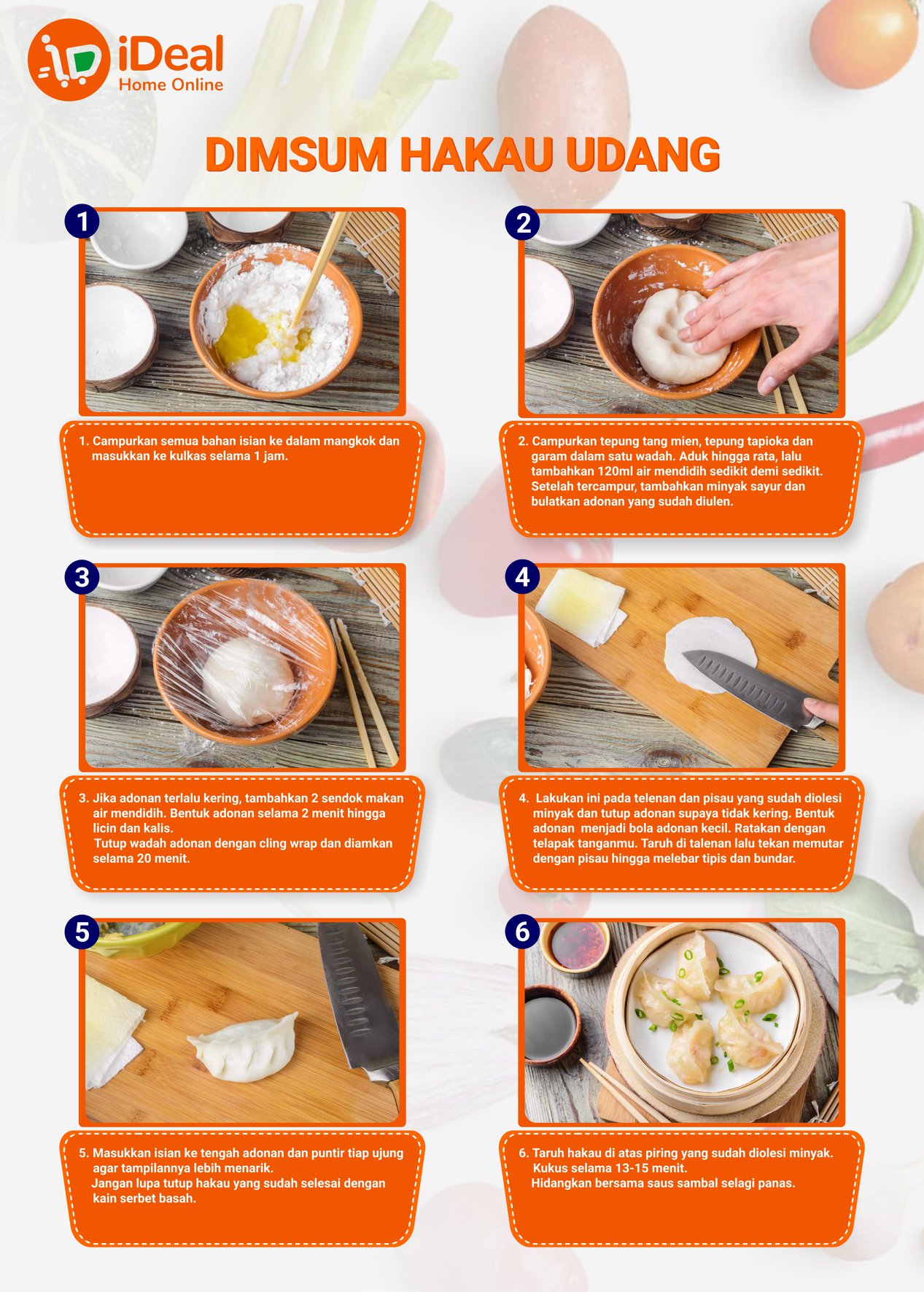 iDeal
Home Online

DIMSUM HAKAU UDANG

1

1. Campurkan semua bahan isian ke dalam mangkok dan masukkan ke kulkas selama 1 jam.

2

2. Campurkan tepung tang mien, tepung tapioka dan garam dalam satu wadah. Aduk hingga rata, lalu tambahkan 120ml air mendidih sedikit demi sedikit. Setelah tercampur, tambahkan minyak sayur dan bulatkan adonan yang sudah diulen.

3

3. Jika adonan terlalu kering, tambahkan 2 sendok makan air mendidih. Bentuk adonan selama 2 menit hingga licin dan kalis.
Tutup wadah adonan dengan cling wrap dan diamkan selama 20 menit.

4

4. Lakukan ini pada telenan dan pisau yang sudah diolesi minyak dan tutup adonan supaya tidak kering. Bentuk adonan menjadi bola adonan kecil. Ratakan dengan telapak tanganmu. Taruh di talenan lalu tekan memutar dengan pisau hingga melebar tipis dan bundar.

5

5. Masukkan isian ke tengah adonan dan puntir tiap ujung agar tampilannya lebih menarik.
Jangan lupa tutup hakau yang sudah selesai dengan kain serbet basah.

6

6. Taruh hakau di atas piring yang sudah diolesi minyak.
Kukus selama 13-15 menit.
Hidangkan bersama saus sambal selagi panas.