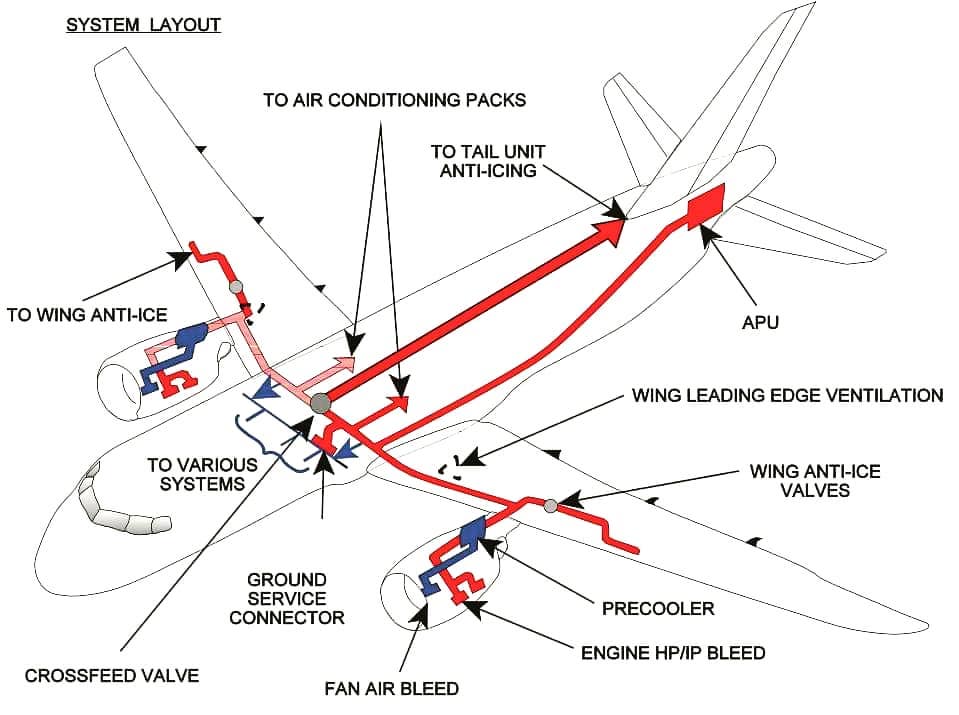 SYSTEM LAYOUT

TO AIR CONDITIONING PACKS

TO TAIL UNIT ANTI-ICING

TO WING ANTI-ICE

APU

WING LEADING EDGE VENTILATION

TO VARIOUS SYSTEMS

WING ANTI-ICE VALVES

GROUND SERVICE CONNECTOR

PRECOOLER

ENGINE HP/IP BLEED

CROSSFEED VALVE

FAN AIR BLEED