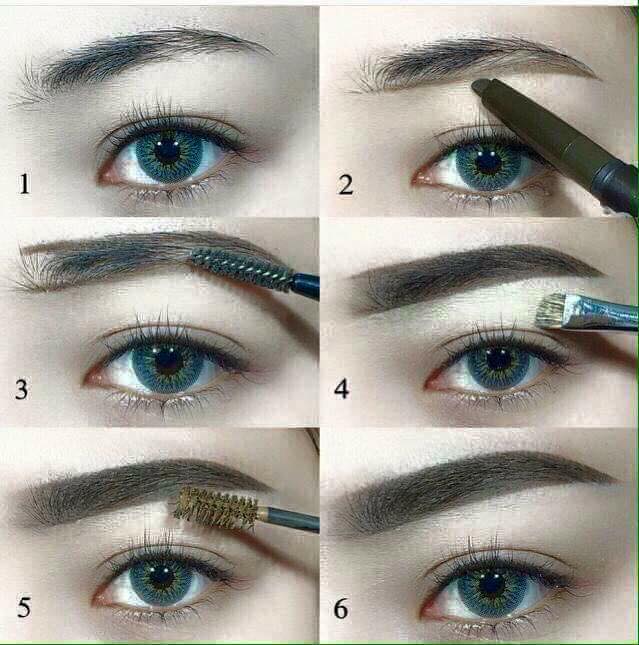 1

2

3

4

5

6