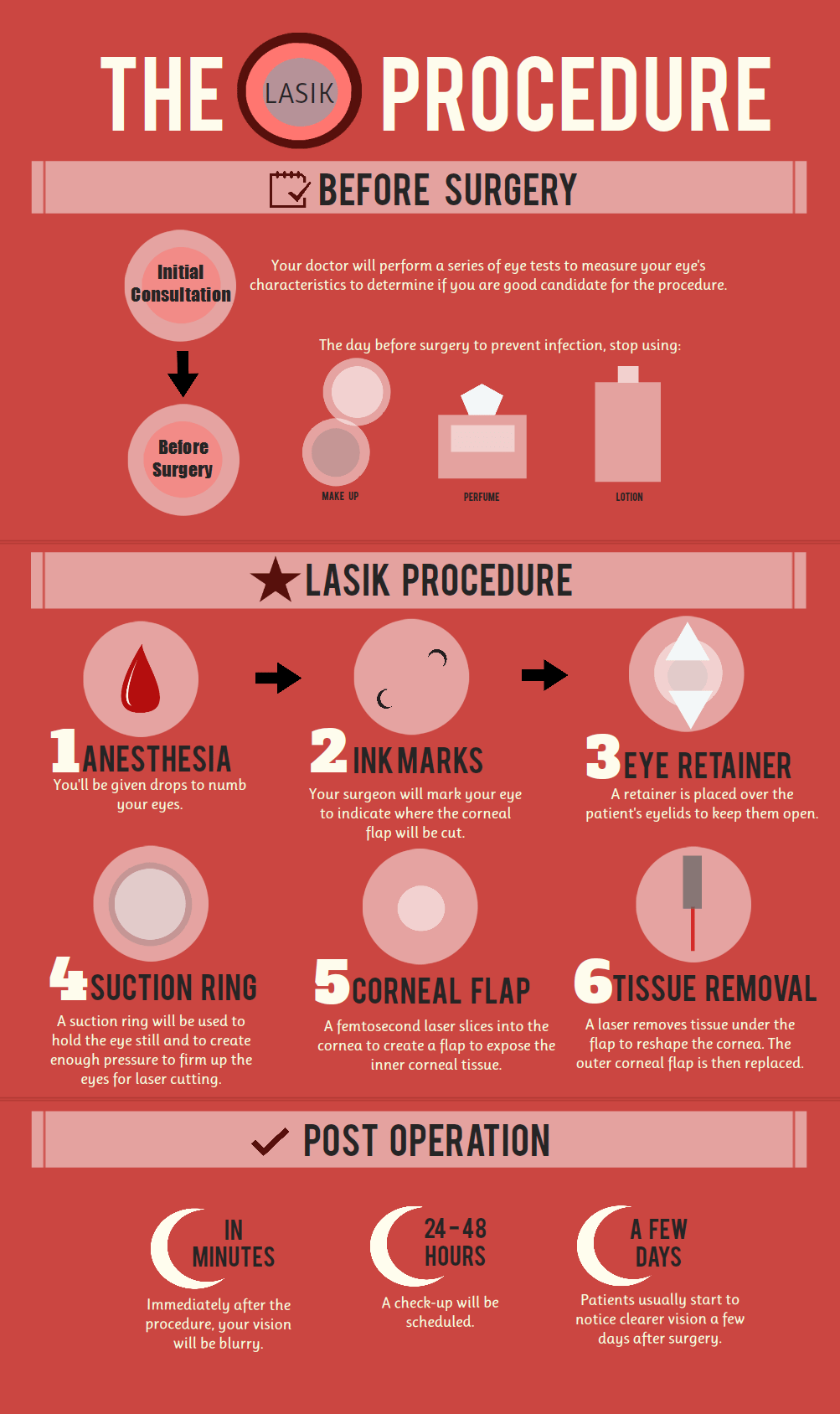 THE LASIK PROCEDURE

BEFORE SURGERY

Initial Consultation

Your doctor will perform a series of eye tests to measure your eye's characteristics to determine if you are good candidate for the procedure.

Before Surgery

The day before surgery to prevent infection, stop using:

MAKE UP

PERFUME

LOTION

LASIK PROCEDURE

1 ANESTHESIA
You'll be given drops to numb your eyes.

2 INK MARKS
Your surgeon will mark your eye to indicate where the corneal flap will be cut.

3 EYE RETAINER
A retainer is placed over the patient's eyelids to keep them open.

4 SUCTION RING
A suction ring will be used to hold the eye still and to create enough pressure to firm up the eyes for laser cutting.

5 CORNEAL FLAP
A femtosecond laser slices into the cornea to create a flap to expose the inner corneal tissue.

6 TISSUE REMOVAL
A laser removes tissue under the flap to reshape the cornea. The outer corneal flap is then replaced.

POST OPERATION

IN MINUTES
Immediately after the procedure, your vision will be blurry.

24-48 HOURS
A check-up will be scheduled.

A FEW DAYS
Patients usually start to notice clearer vision a few days after surgery.