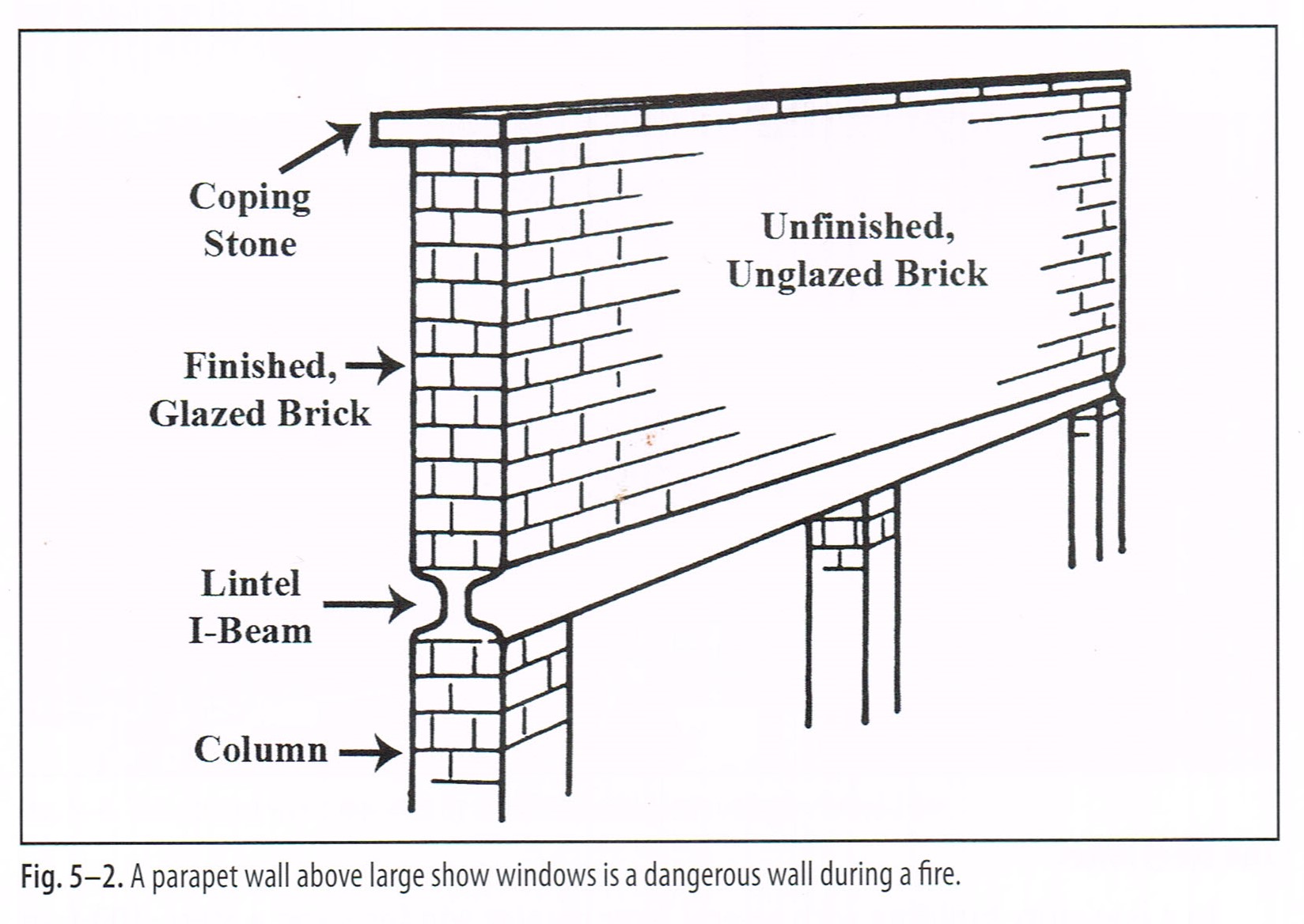 Coping Stone

Unfinished, Unglazed Brick

Finished, Glazed Brick

Lintel I-Beam

Column

Fig. 5–2. A parapet wall above large show windows is a dangerous wall during a fire.