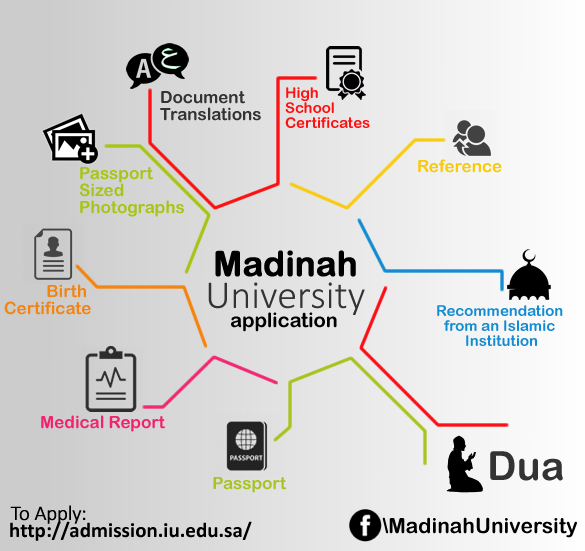 A ع

Document Translations

High School Certificates

Reference

Passport Sized Photographs

Birth Certificate

Madinah University application

Recommendation from an Islamic Institution

Medical Report

PASSPORT

Passport

Dua

To Apply:
http://admission.iu.edu.sa/

f \MadinahUniversity