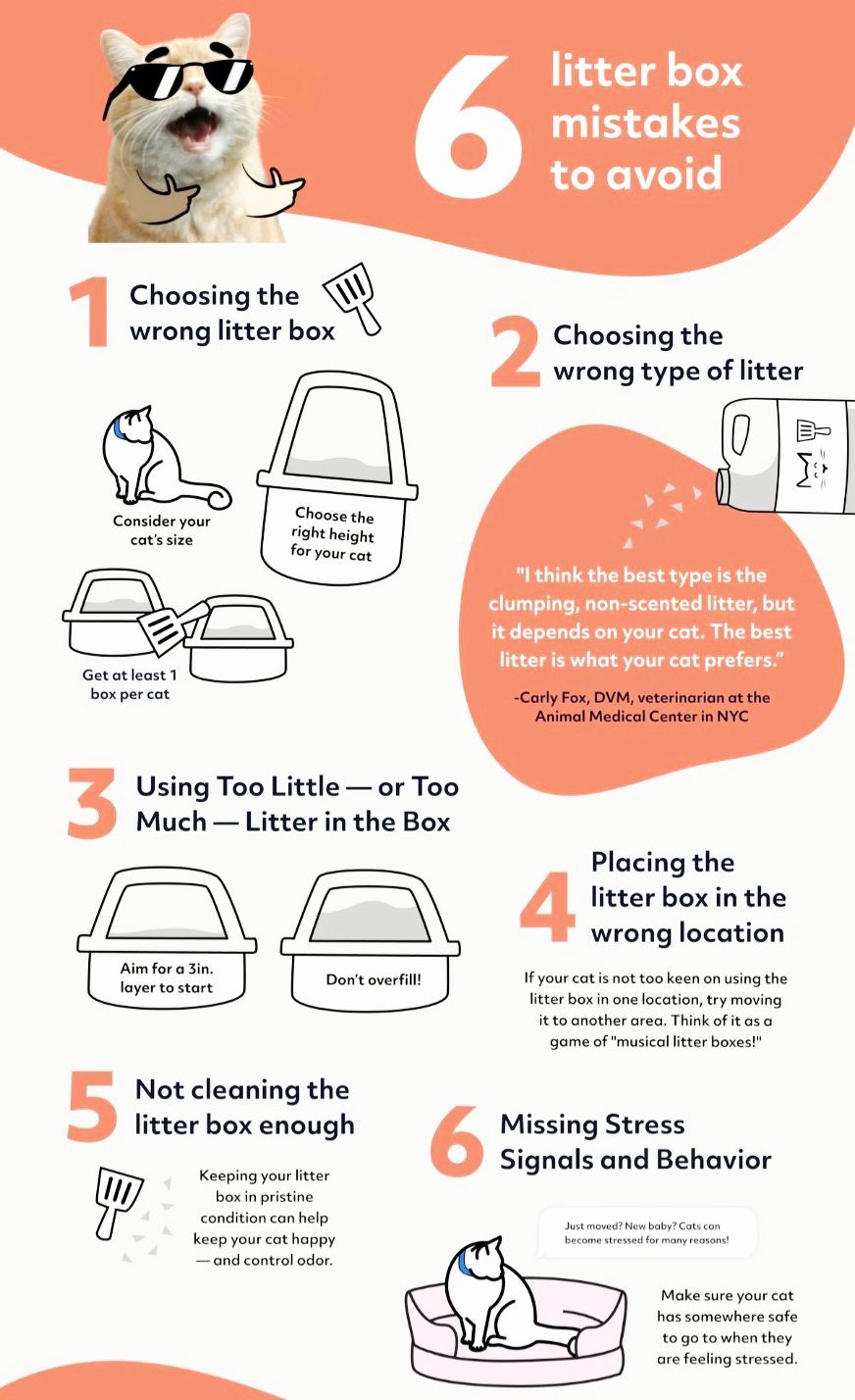 6 litter box mistakes to avoid

1 Choosing the wrong litter box

Consider your cat's size

Choose the right height for your cat

Get at least 1 box per cat

2 Choosing the wrong type of litter

"I think the best type is the clumping, non-scented litter, but it depends on your cat. The best litter is what your cat prefers."

-Carly Fox, DVM, veterinarian at the Animal Medical Center in NYC

3 Using Too Little — or Too Much — Litter in the Box

Aim for a 3in. layer to start

Don't overfill!

4 Placing the litter box in the wrong location

If your cat is not too keen on using the litter box in one location, try moving it to another area. Think of it as a game of "musical litter boxes!"

5 Not cleaning the litter box enough

Keeping your litter box in pristine condition can help keep your cat happy — and control odor.

6 Missing Stress Signals and Behavior

Just moved? New baby? Cats can become stressed for many reasons!

Make sure your cat has somewhere safe to go to when they are feeling stressed.