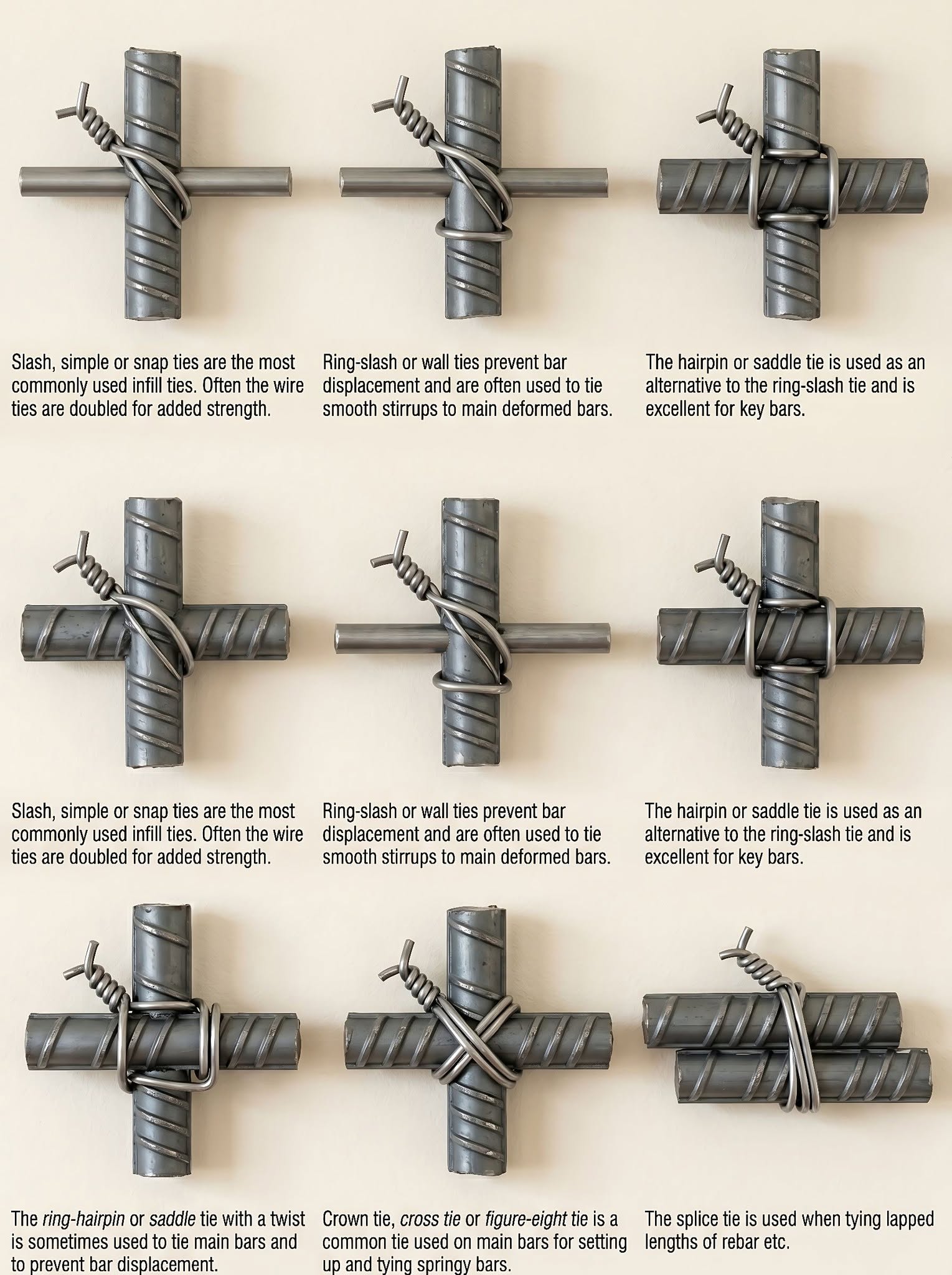 Slash, simple or snap ties are the most commonly used infill ties. Often the wire ties are doubled for added strength.

Ring-slash or wall ties prevent bar displacement and are often used to tie smooth stirrups to main deformed bars.

The hairpin or saddle tie is used as an alternative to the ring-slash tie and is excellent for key bars.

Slash, simple or snap ties are the most commonly used infill ties. Often the wire ties are doubled for added strength.

Ring-slash or wall ties prevent bar displacement and are often used to tie smooth stirrups to main deformed bars.

The hairpin or saddle tie is used as an alternative to the ring-slash tie and is excellent for key bars.

The ring-hairpin or saddle tie with a twist is sometimes used to tie main bars and to prevent bar displacement.

Crown tie, cross tie or figure-eight tie is a common tie used on main bars for setting up and tying springy bars.

The splice tie is used when tying lapped lengths of rebar etc.