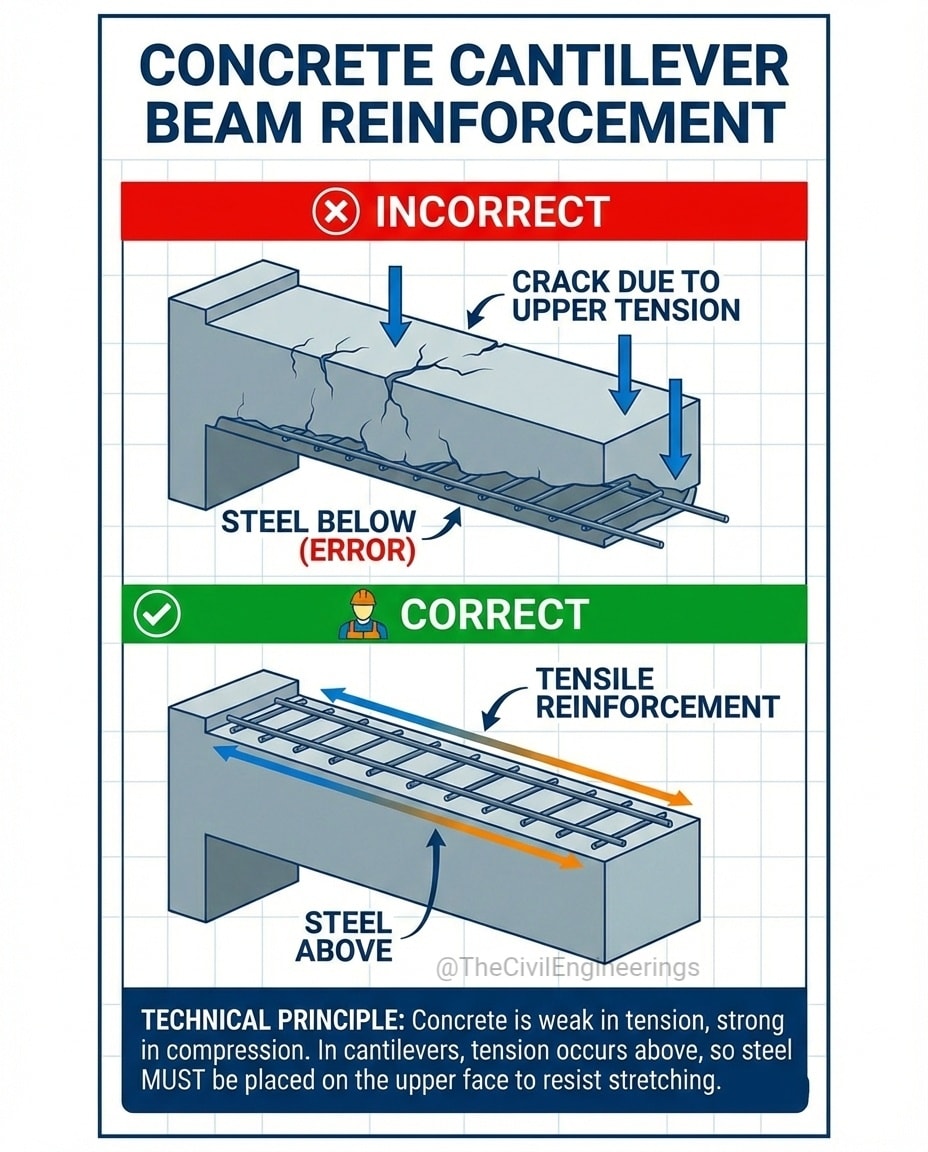 CONCRETE CANTILEVER BEAM REINFORCEMENT

INCORRECT

CRACK DUE TO UPPER TENSION

STEEL BELOW (ERROR)

CORRECT

TENSILE REINFORCEMENT

STEEL ABOVE

@TheCivilEngineerings

TECHNICAL PRINCIPLE: Concrete is weak in tension, strong in compression. In cantilevers, tension occurs above, so steel MUST be placed on the upper face to resist stretching.