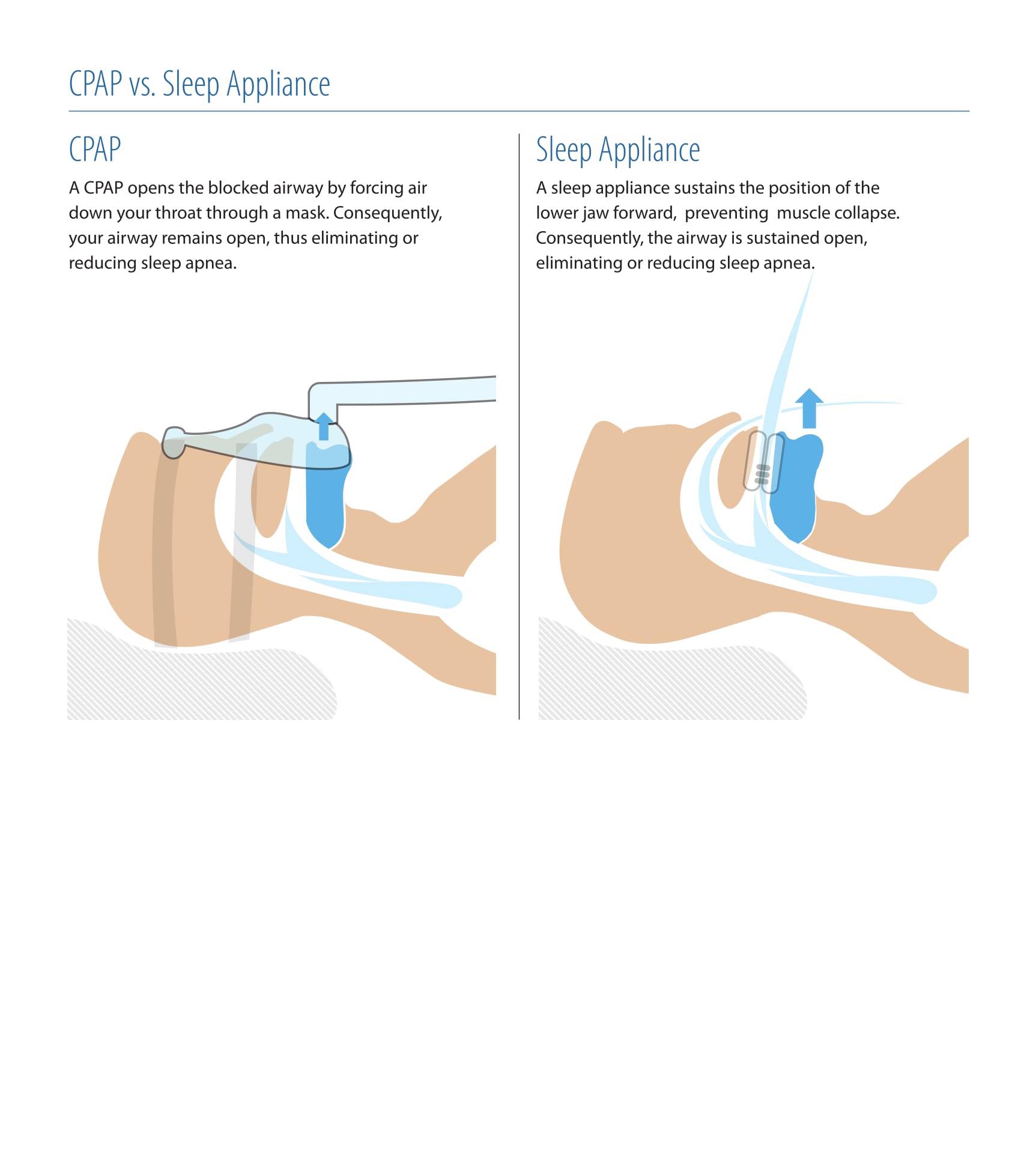 CPAP vs. Sleep Appliance

CPAP

A CPAP opens the blocked airway by forcing air down your throat through a mask. Consequently, your airway remains open, thus eliminating or reducing sleep apnea.

Sleep Appliance

A sleep appliance sustains the position of the lower jaw forward, preventing muscle collapse. Consequently, the airway is sustained open, eliminating or reducing sleep apnea.