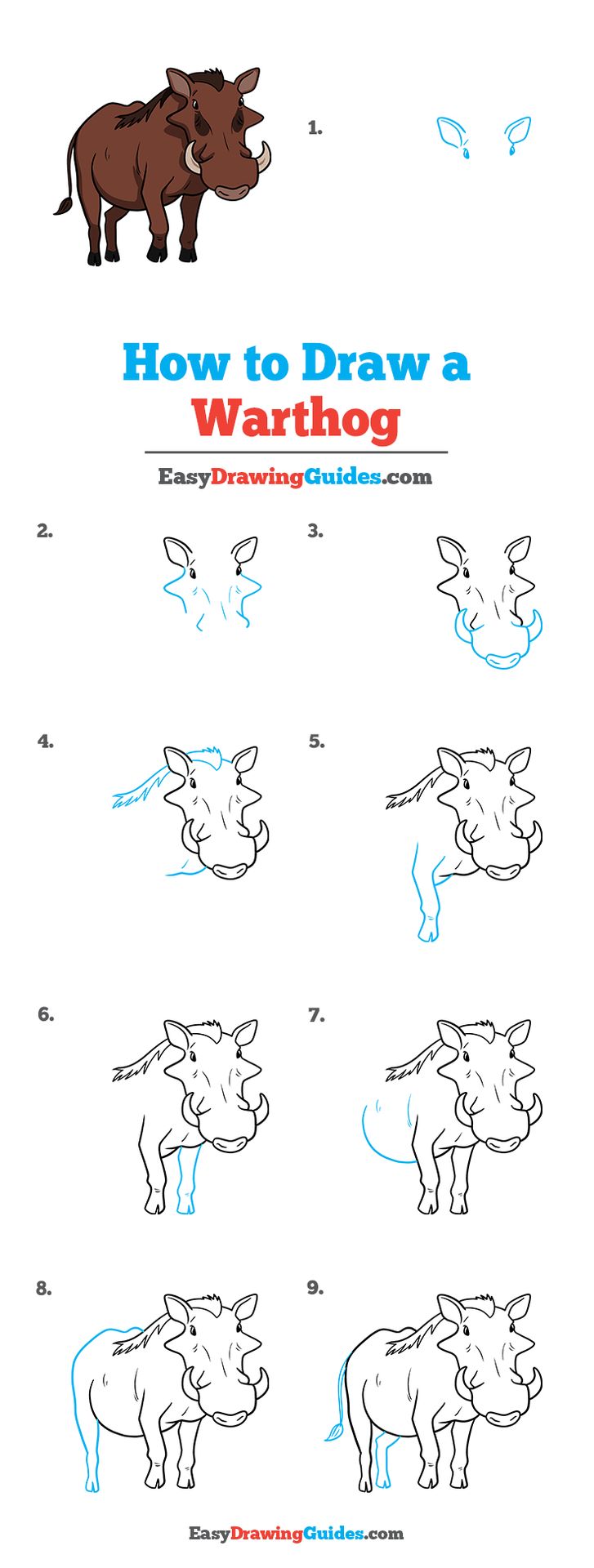 1.

How to Draw a Warthog

EasyDrawingGuides.com

2.

3.

4.

5.

6.

7.

8.

9.

EasyDrawingGuides.com