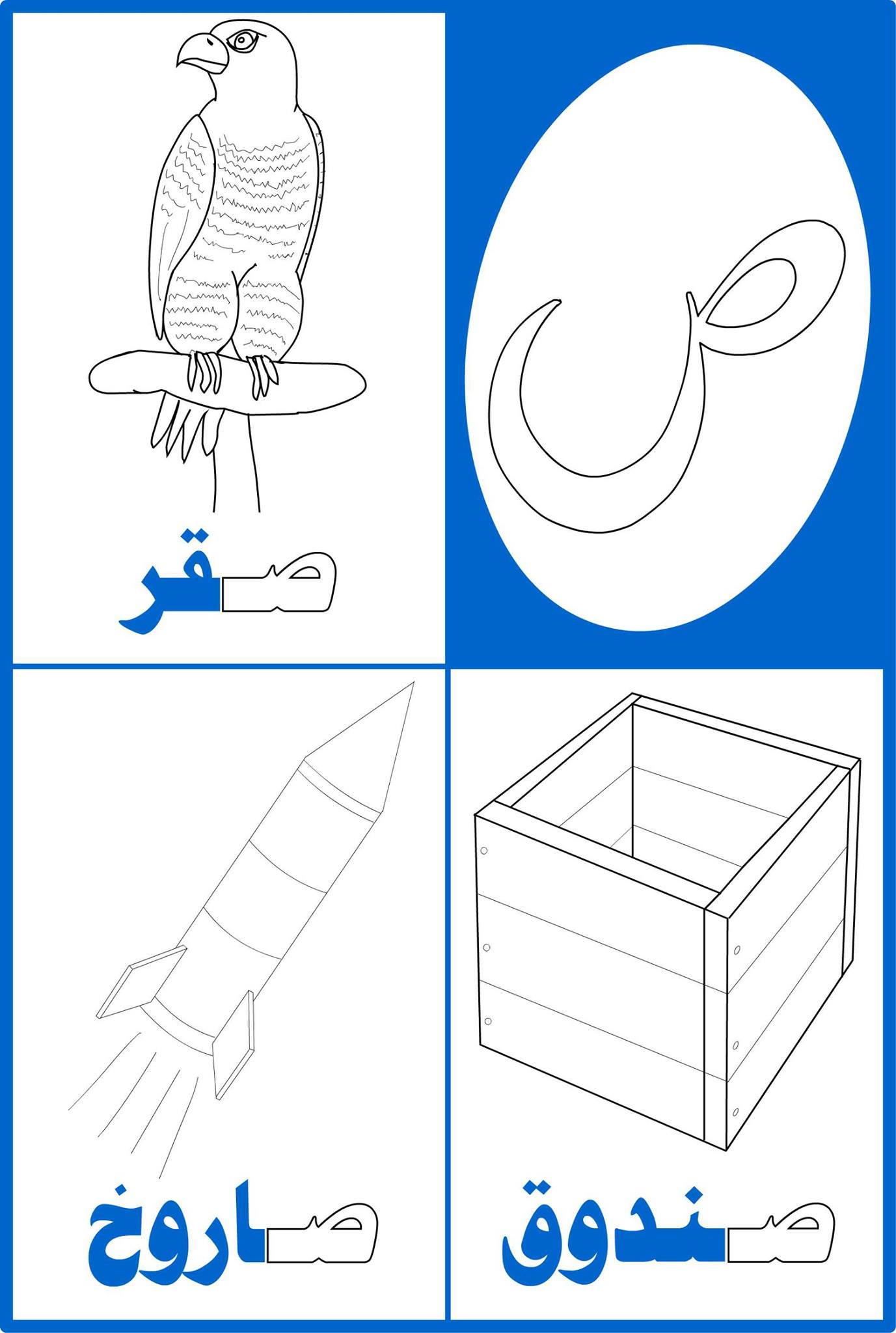 ص

صقر

صندوق

صاروخ