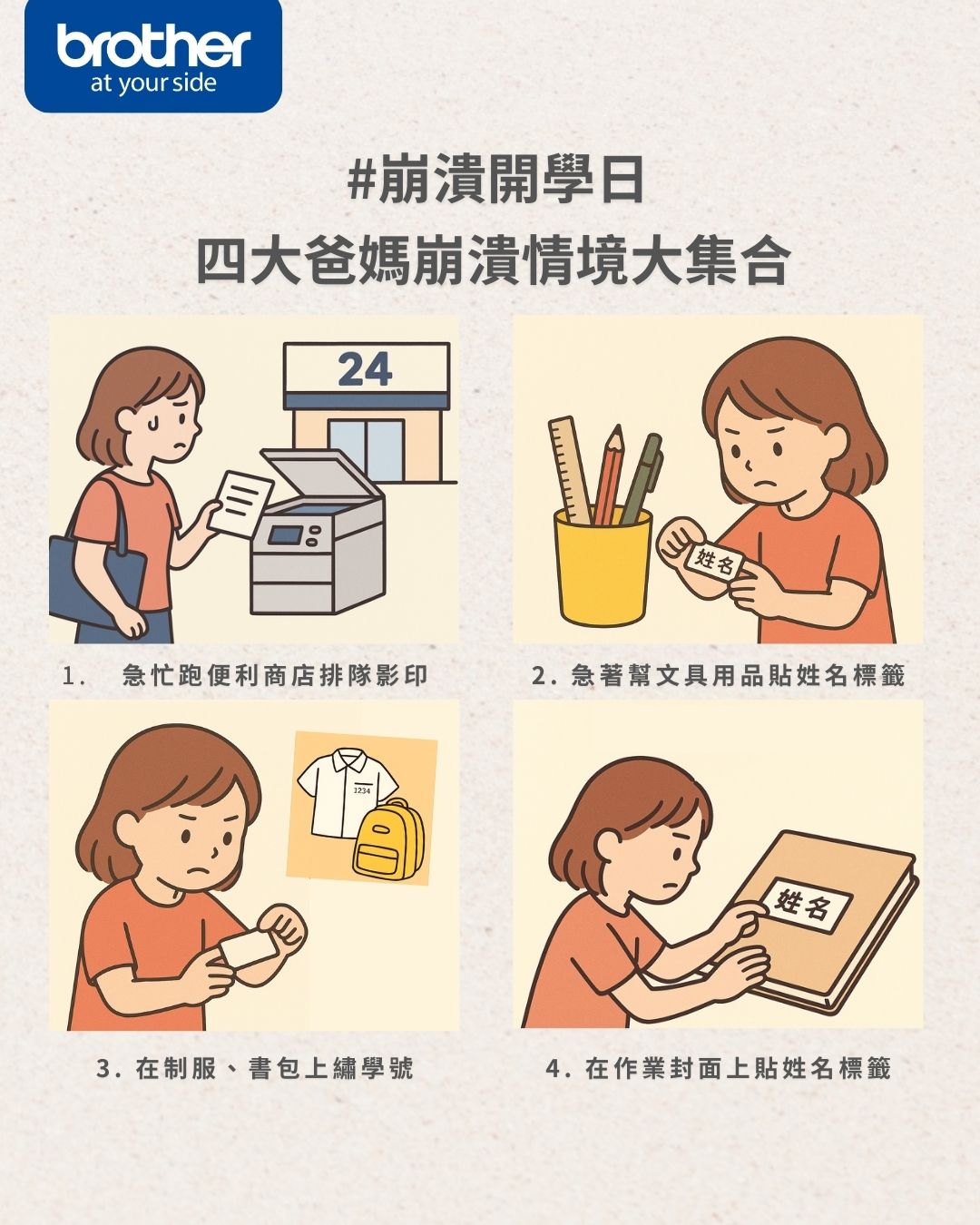 brother
at your side

#崩潰開學日
四大爸媽崩潰情境大集合

24

1. 急忙跑便利商店排隊影印

姓名

2. 急著幫文具用品貼姓名標籤

1234

3. 在制服、書包上繡學號

姓名

4. 在作業封面上貼姓名標籤