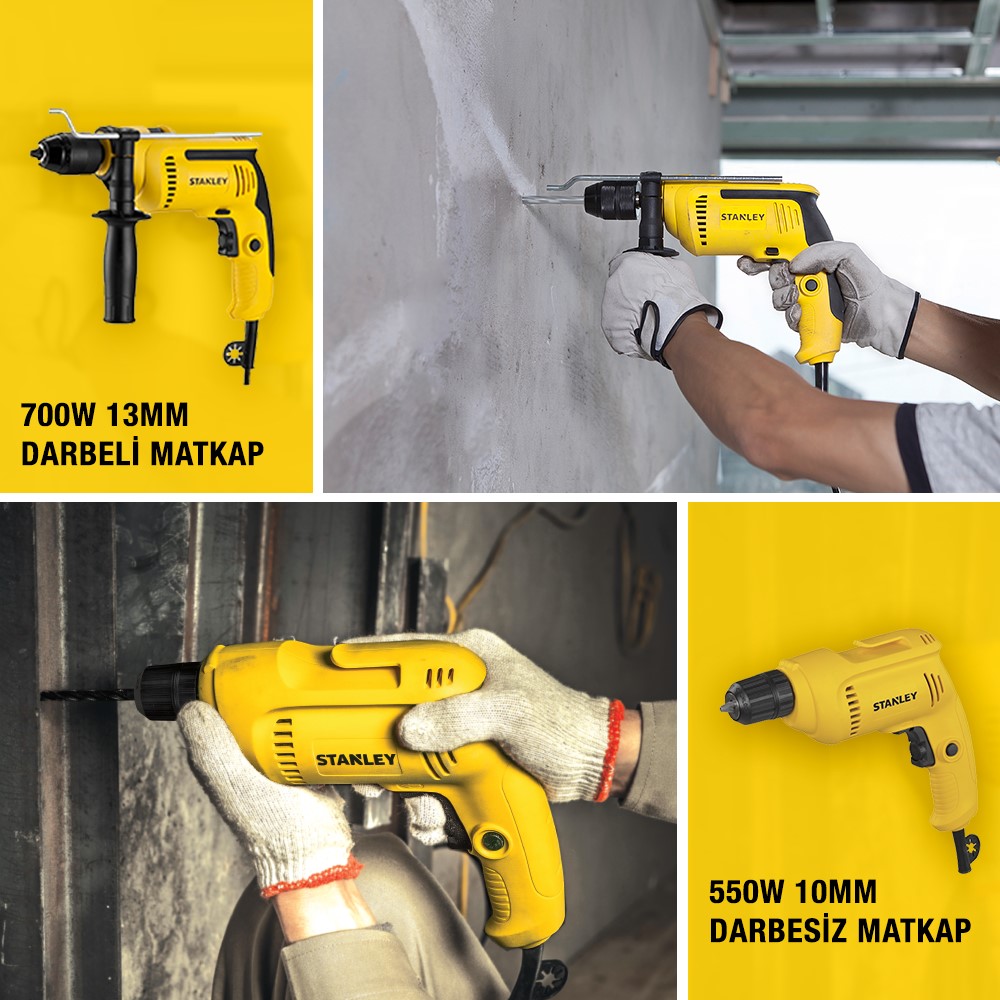 STANLEY

700W 13MM
DARBELİ MATKAP

STANLEY

STANLEY

STANLEY

550W 10MM
DARBESİZ MATKAP