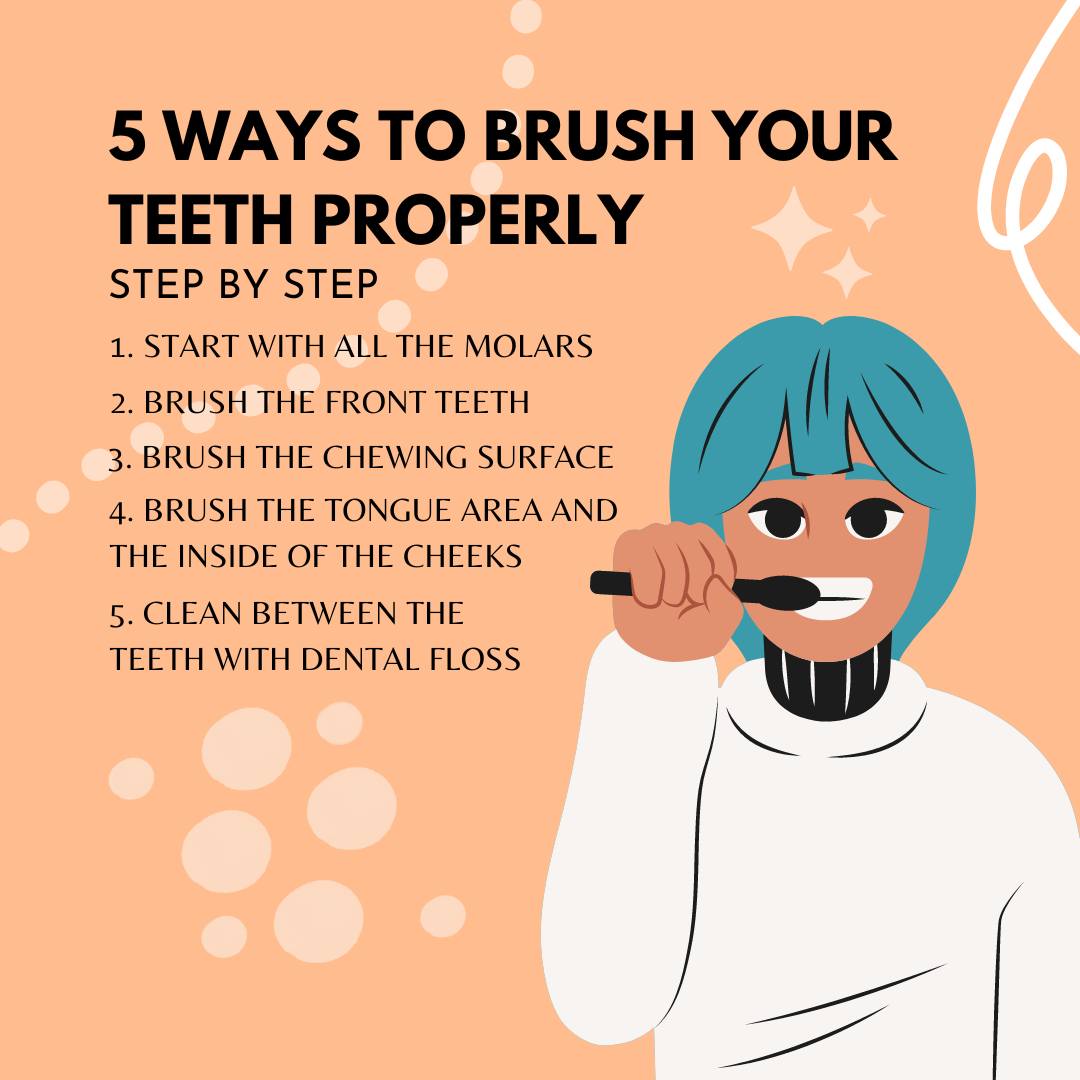 5 WAYS TO BRUSH YOUR TEETH PROPERLY

STEP BY STEP

1. START WITH ALL THE MOLARS

2. BRUSH THE FRONT TEETH

3. BRUSH THE CHEWING SURFACE

4. BRUSH THE TONGUE AREA AND THE INSIDE OF THE CHEEKS

5. CLEAN BETWEEN THE TEETH WITH DENTAL FLOSS