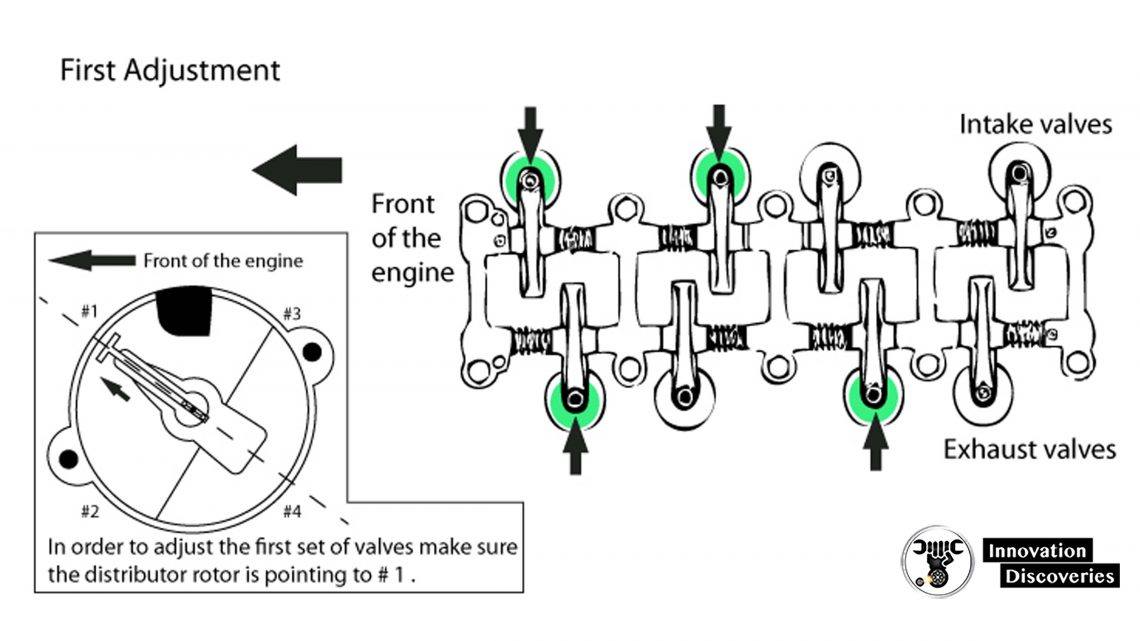 First Adjustment

Front of the engine

#1

#3

#2

#4

In order to adjust the first set of valves make sure the distributor rotor is pointing to # 1 .

Front of the engine

Intake valves

Exhaust valves

Innovation Discoveries