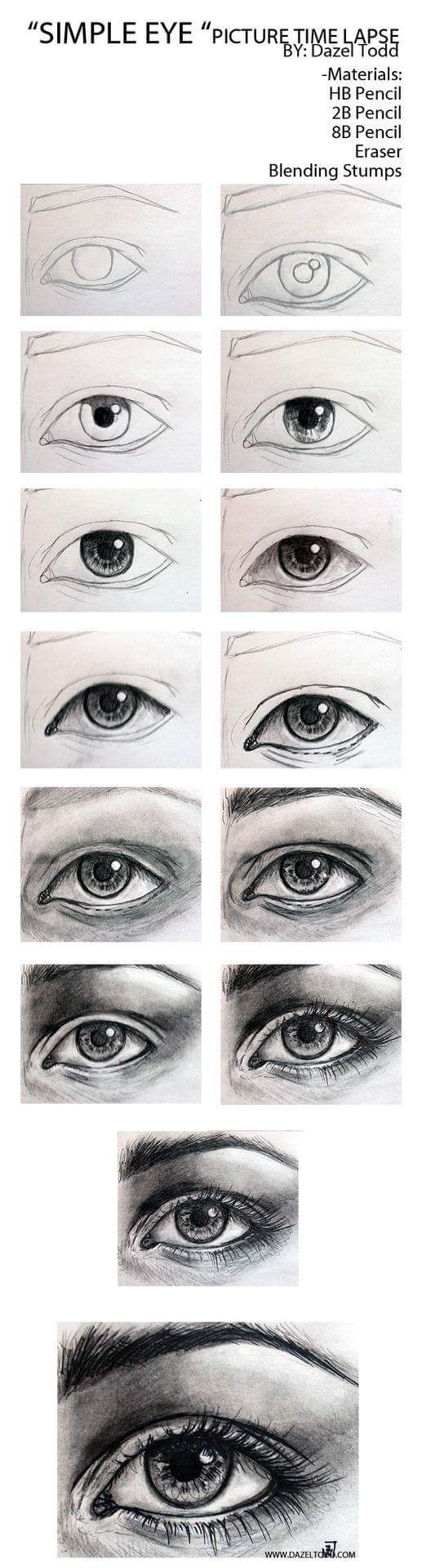 "SIMPLE EYE "PICTURE TIME LAPSE
BY: Dazel Todd

-Materials:
HB Pencil
2B Pencil
8B Pencil
Eraser
Blending Stumps

WWW.DAZELTODD.COM