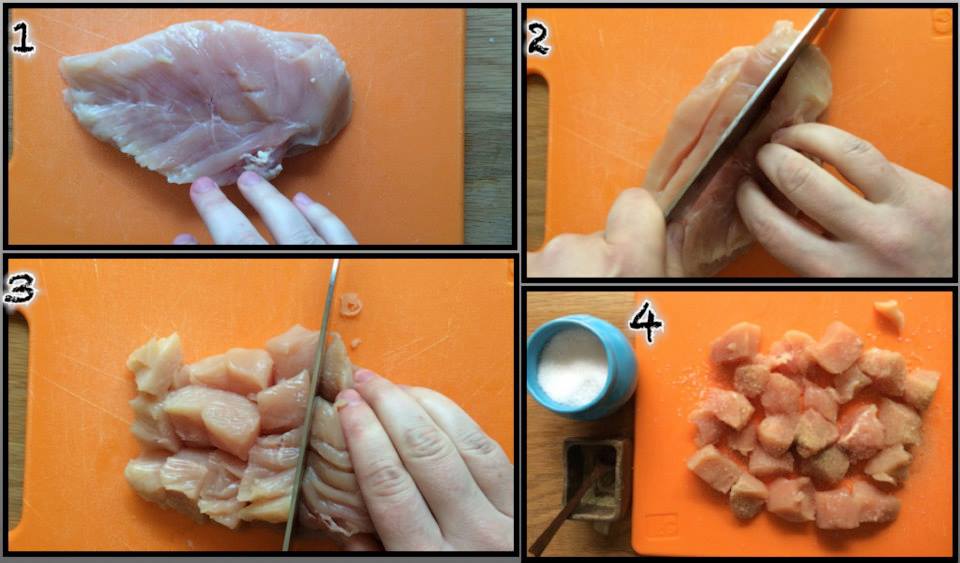 1

2

3

4