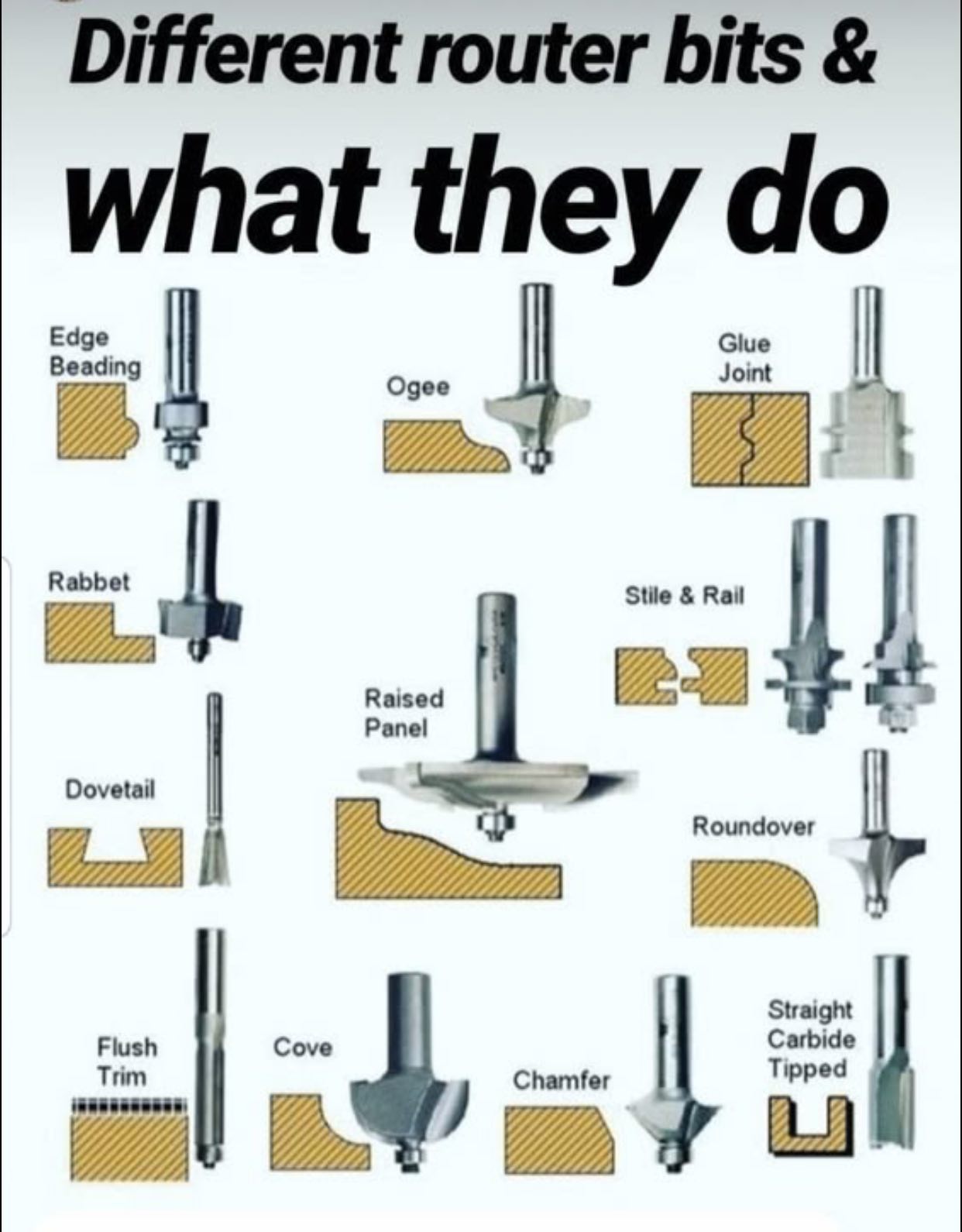 Different router bits &
what they do

Edge Beading

Ogee

Glue Joint

Rabbet

Stile & Rail

Raised Panel

Dovetail

Roundover

Flush Trim

Cove

Chamfer

Straight Carbide Tipped