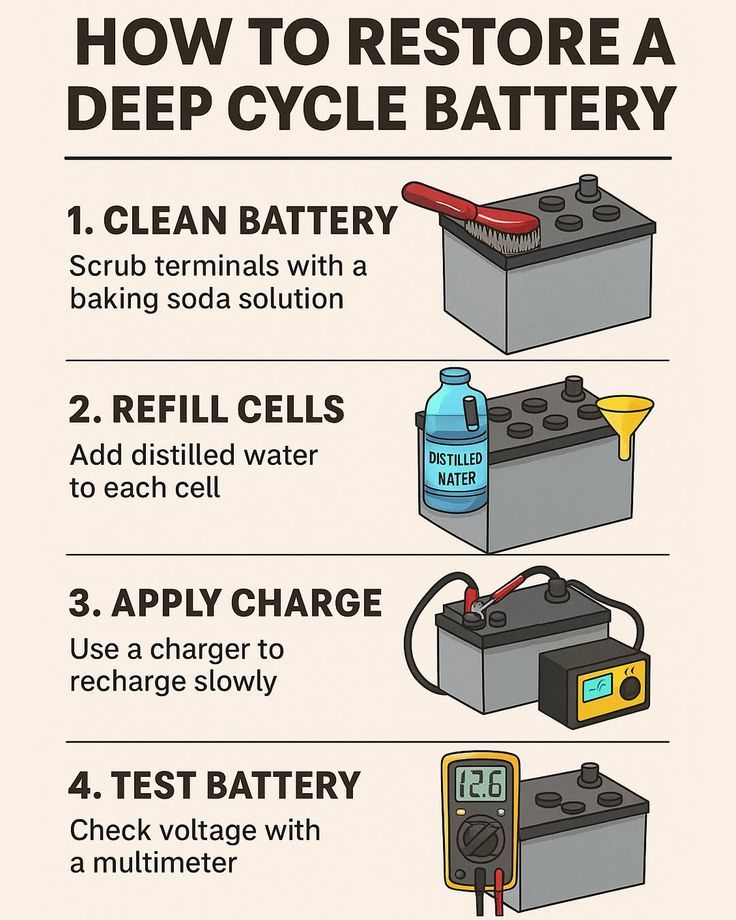 HOW TO RESTORE A DEEP CYCLE BATTERY

1. CLEAN BATTERY
Scrub terminals with a baking soda solution

2. REFILL CELLS
Add distilled water to each cell

DISTILLED NATER

3. APPLY CHARGE
Use a charger to recharge slowly

4. TEST BATTERY
Check voltage with a multimeter

12.6