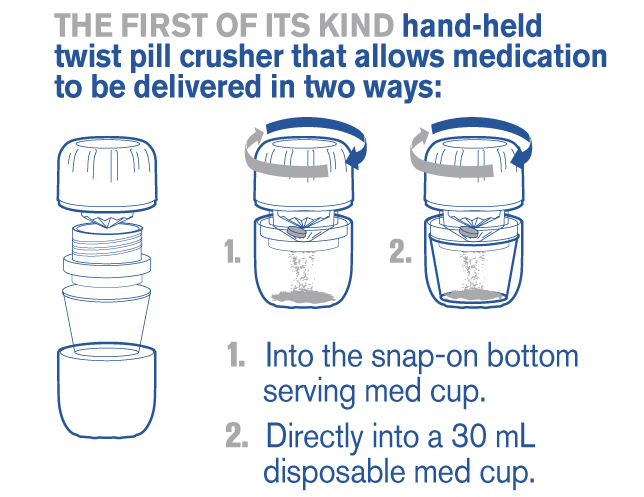 THE FIRST OF ITS KIND hand-held twist pill crusher that allows medication to be delivered in two ways:

1.

2.

1. Into the snap-on bottom serving med cup.

2. Directly into a 30 mL disposable med cup.