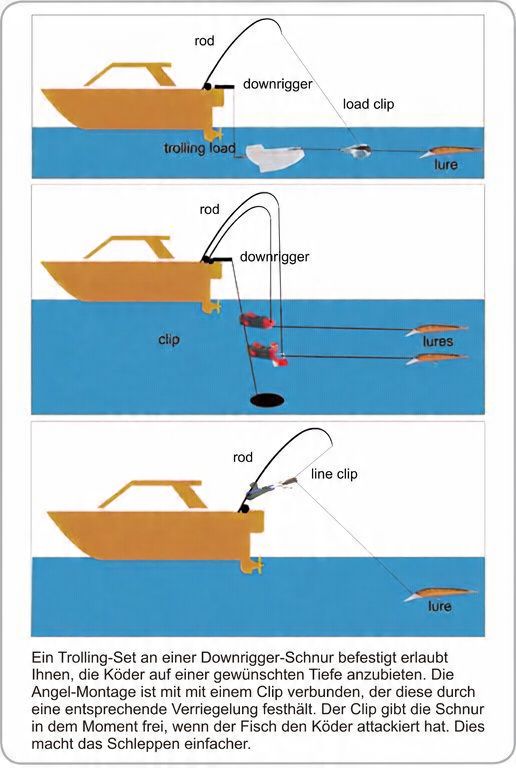 rod
downrigger
load clip
trolling load
lure

rod
downrigger
clip
lures

rod
line clip
lure

Ein Trolling-Set an einer Downrigger-Schnur befestigt erlaubt Ihnen, die Köder auf einer gewünschten Tiefe anzubieten. Die Angel-Montage ist mit mit einem Clip verbunden, der diese durch eine entsprechende Verriegelung festhält. Der Clip gibt die Schnur in dem Moment frei, wenn der Fisch den Köder attackiert hat. Dies macht das Schleppen einfacher.