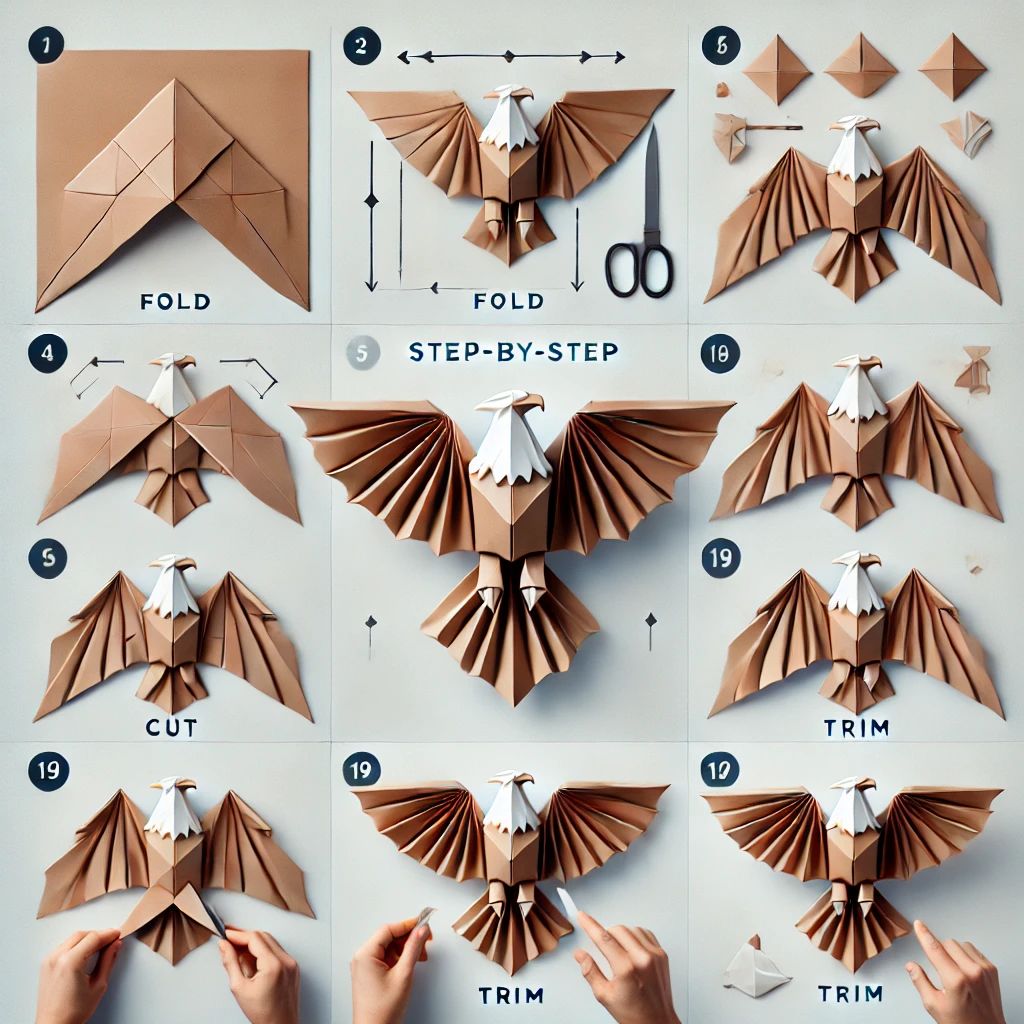 1

FOLD

2

FOLD

6

4

5

STEP-BY-STEP

10

5

CUT

19

TRIM

19

19

TRIM

10

TRIM