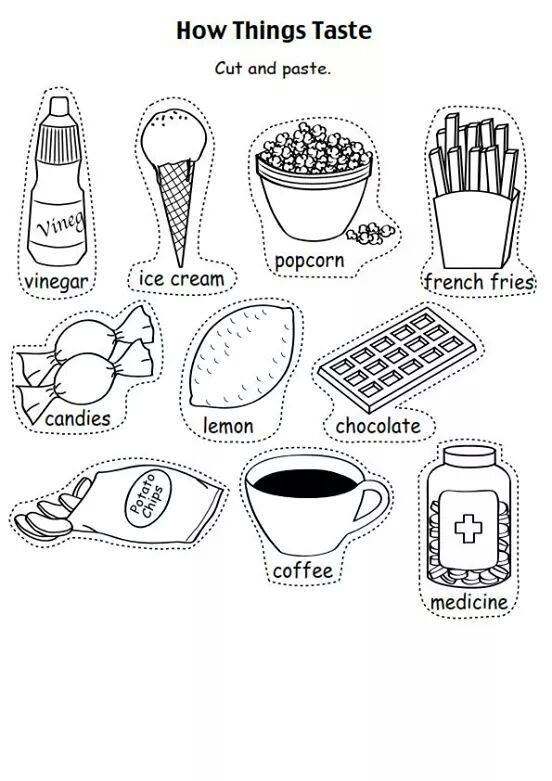 How Things Taste

Cut and paste.

Vineg

vinegar

ice cream

popcorn

french fries

candies

lemon

chocolate

Potato Chips

coffee

medicine