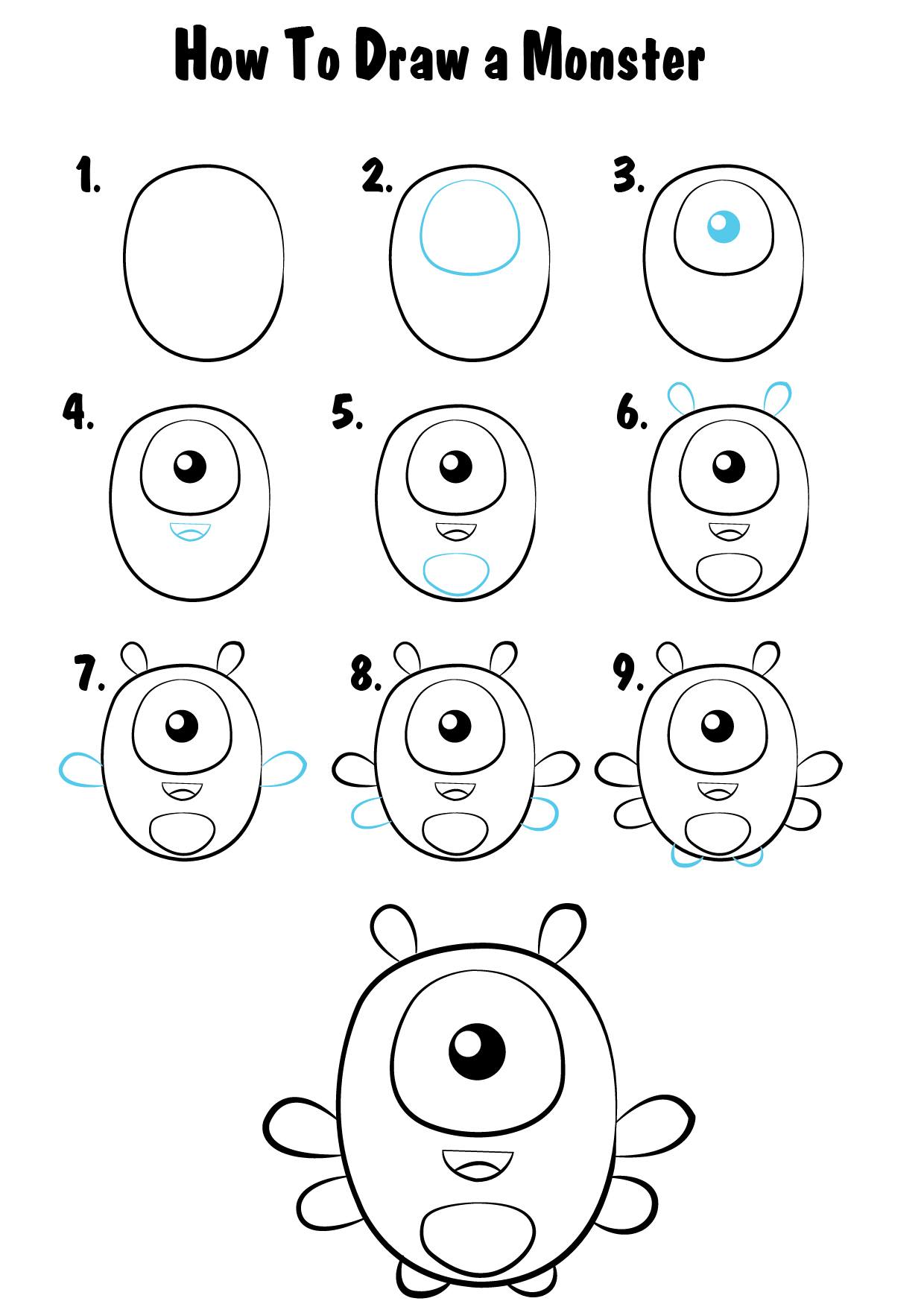 How To Draw a Monster

1.

2.

3.

4.

5.

6.

7.

8.

9.