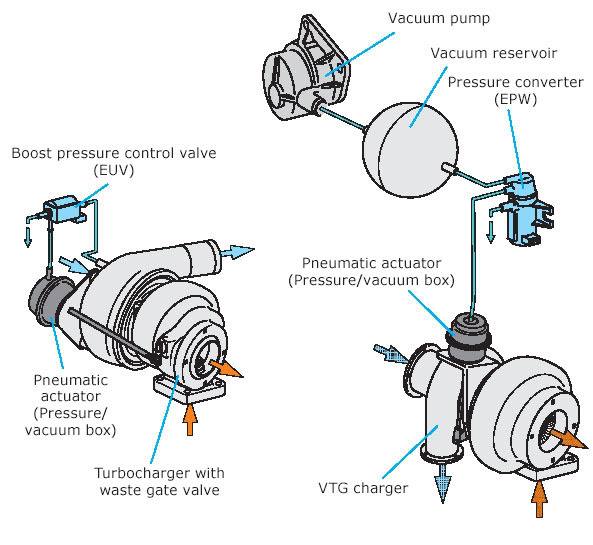 Vacuum pump

Vacuum reservoir

Pressure converter (EPW)

Boost pressure control valve (EUV)

Pneumatic actuator (Pressure/vacuum box)

Pneumatic actuator (Pressure/ vacuum box)

Turbocharger with waste gate valve

VTG charger