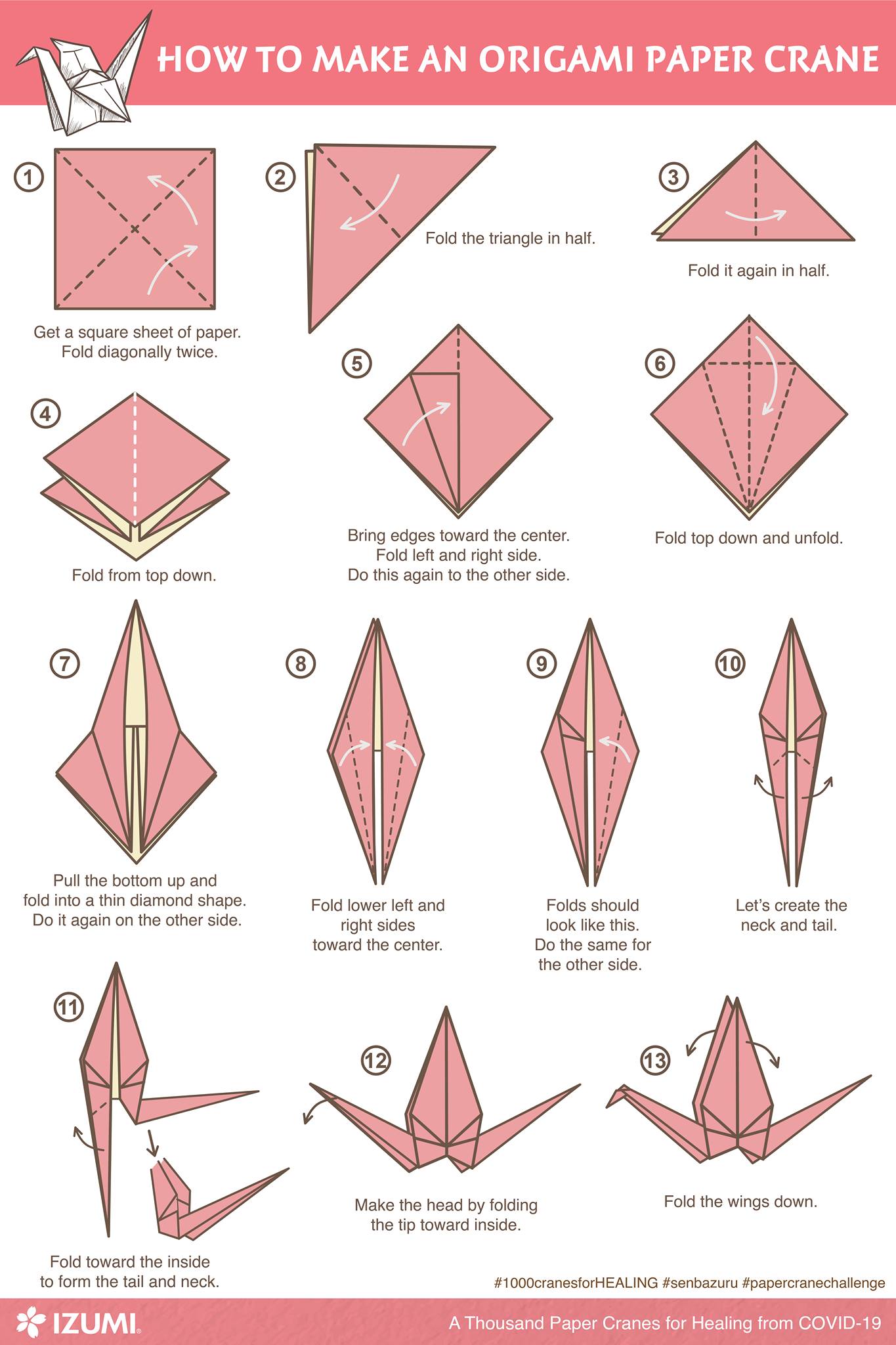 HOW TO MAKE AN ORIGAMI PAPER CRANE

1
Get a square sheet of paper. Fold diagonally twice.

2
Fold the triangle in half.

3
Fold it again in half.

4
Fold from top down.

5
Bring edges toward the center. Fold left and right side. Do this again to the other side.

6
Fold top down and unfold.

7
Pull the bottom up and fold into a thin diamond shape. Do it again on the other side.

8
Fold lower left and right sides toward the center.

9
Folds should look like this. Do the same for the other side.

10
Let's create the neck and tail.

11
Fold toward the inside to form the tail and neck.

12
Make the head by folding the tip toward inside.

13
Fold the wings down.

#1000cranesforHEALING #senbazuru #papercranechallenge

IZUMI

A Thousand Paper Cranes for Healing from COVID-19