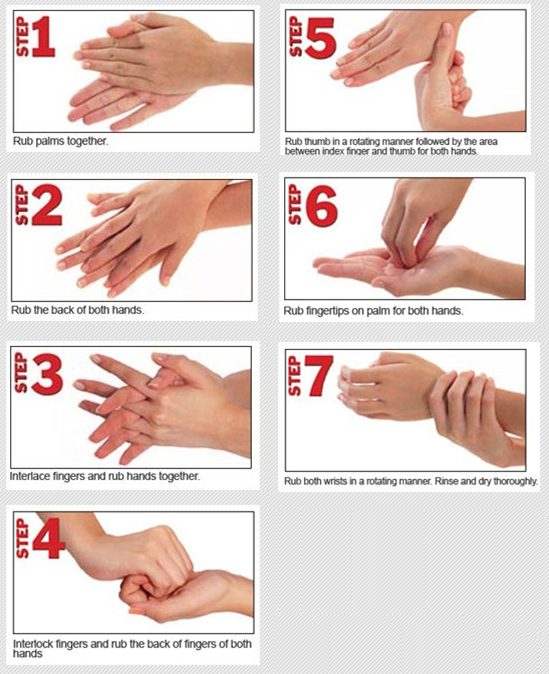 STEP 1

Rub palms together.

STEP 2

Rub the back of both hands.

STEP 3

Interlace fingers and rub hands together.

STEP 4

Interlock fingers and rub the back of fingers of both hands

STEP 5

Rub thumb in a rotating manner followed by the area between index finger and thumb for both hands.

STEP 6

Rub fingertips on palm for both hands.

STEP 7

Rub both wrists in a rotating manner. Rinse and dry thoroughly.