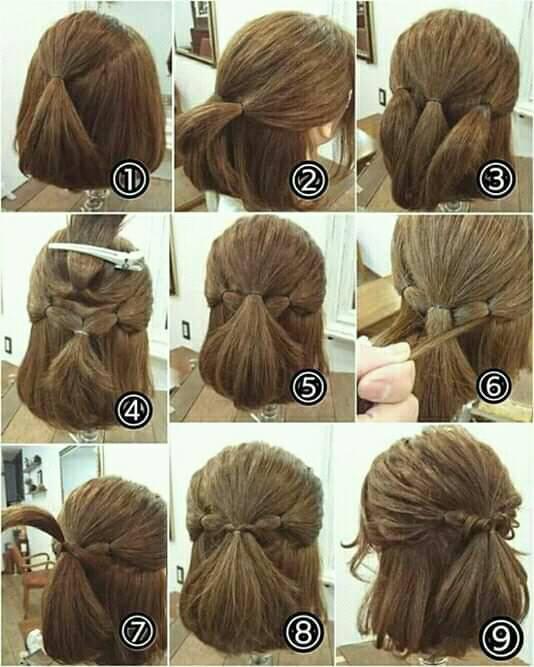 ①
②
③
④
⑤
⑥
⑦
⑧
⑨