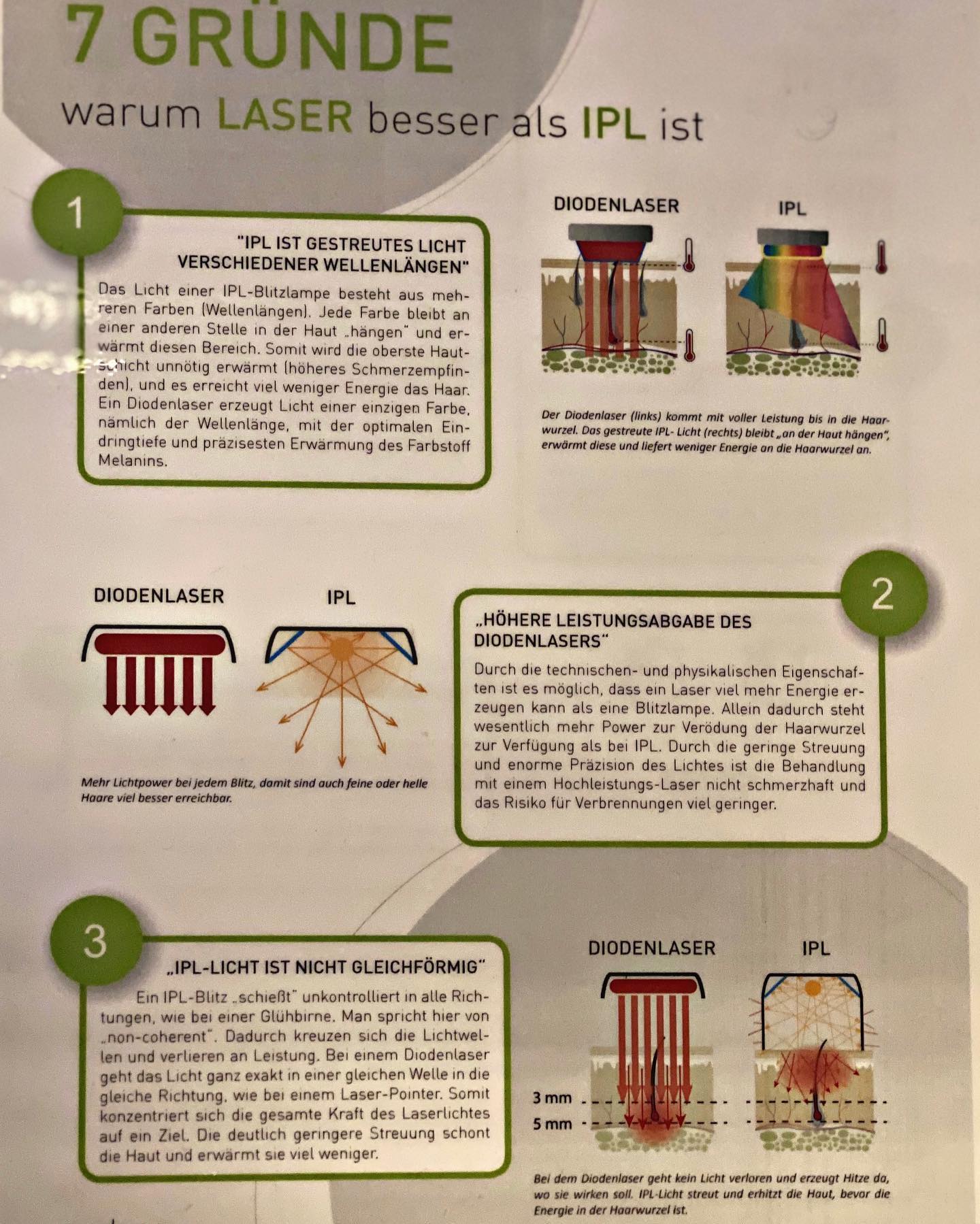 7 GRÜNDE

warum LASER besser als IPL ist

1

"IPL IST GESTREUTES LICHT VERSCHIEDENER WELLENLÄNGEN"

Das Licht einer IPL-Blitzlampe besteht aus mehreren Farben (Wellenlängen). Jede Farbe bleibt an einer anderen Stelle in der Haut „hängen" und erwärmt diesen Bereich. Somit wird die oberste Hautschicht unnötig erwärmt (höheres Schmerzempfinden), und es erreicht viel weniger Energie das Haar. Ein Diodenlaser erzeugt Licht einer einzigen Farbe, nämlich der Wellenlänge, mit der optimalen Eindringtiefe und präzisesten Erwärmung des Farbstoff Melanins.

DIODENLASER

IPL

Der Diodenlaser (links) kommt mit voller Leistung bis in die Haarwurzel. Das gestreute IPL- Licht (rechts) bleibt „an der Haut hängen", erwärmt diese und liefert weniger Energie an die Haarwurzel an.

DIODENLASER

IPL

Mehr Lichtpower bei jedem Blitz, damit sind auch feine oder helle Haare viel besser erreichbar.

2

„HÖHERE LEISTUNGSABGABE DES DIODENLASERS"

Durch die technischen- und physikalischen Eigenschaften ist es möglich, dass ein Laser viel mehr Energie erzeugen kann als eine Blitzlampe. Allein dadurch steht wesentlich mehr Power zur Verödung der Haarwurzel zur Verfügung als bei IPL. Durch die geringe Streuung und enorme Präzision des Lichtes ist die Behandlung mit einem Hochleistungs-Laser nicht schmerzhaft und das Risiko für Verbrennungen viel geringer.

3

„IPL-LICHT IST NICHT GLEICHFÖRMIG"

Ein IPL-Blitz „schießt" unkontrolliert in alle Richtungen, wie bei einer Glühbirne. Man spricht hier von „non-coherent". Dadurch kreuzen sich die Lichtwellen und verlieren an Leistung. Bei einem Diodenlaser geht das Licht ganz exakt in einer gleichen Welle in die gleiche Richtung, wie bei einem Laser-Pointer. Somit konzentriert sich die gesamte Kraft des Laserlichtes auf ein Ziel. Die deutlich geringere Streuung schont die Haut und erwärmt sie viel weniger.

DIODENLASER

IPL

3 mm

5 mm

Bei dem Diodenlaser geht kein Licht verloren und erzeugt Hitze da, wo sie wirken soll. IPL-Licht streut und erhitzt die Haut, bevor die Energie in der Haarwurzel ist.