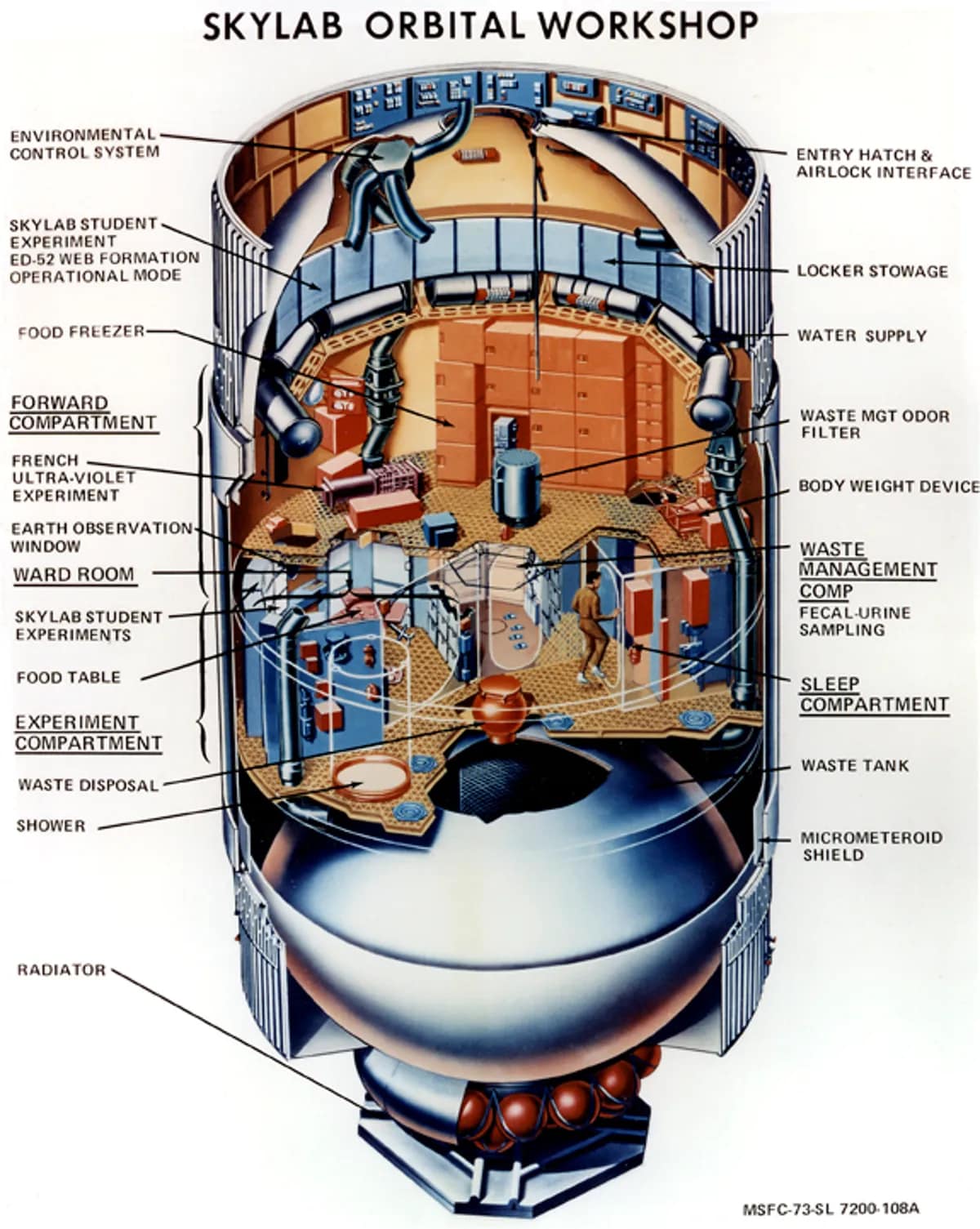 SKYLAB ORBITAL WORKSHOP

ENVIRONMENTAL CONTROL SYSTEM

SKYLAB STUDENT EXPERIMENT ED-52 WEB FORMATION OPERATIONAL MODE

FOOD FREEZER

FORWARD COMPARTMENT

FRENCH ULTRA-VIOLET EXPERIMENT

EARTH OBSERVATION WINDOW

WARD ROOM

SKYLAB STUDENT EXPERIMENTS

FOOD TABLE

EXPERIMENT COMPARTMENT

WASTE DISPOSAL

SHOWER

RADIATOR

ENTRY HATCH & AIRLOCK INTERFACE

LOCKER STOWAGE

WATER SUPPLY

WASTE MGT ODOR FILTER

BODY WEIGHT DEVICE

WASTE MANAGEMENT COMP

FECAL-URINE SAMPLING

SLEEP COMPARTMENT

WASTE TANK

MICROMETEROID SHIELD

MSFC-73-SL 7200-108A