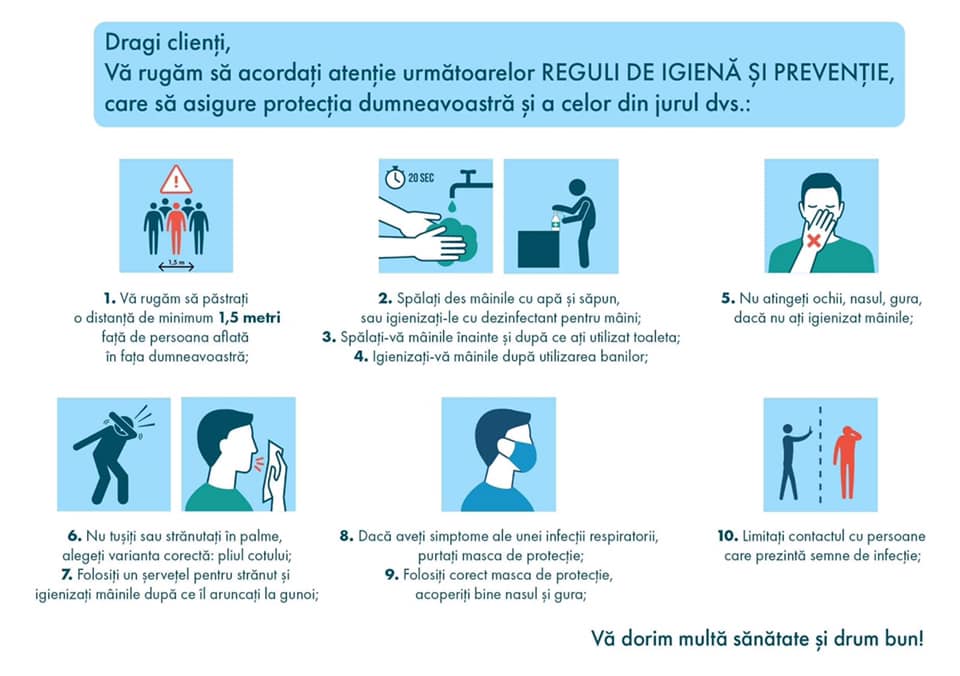 Dragi clienți,
Vă rugăm să acordați atenție următoarelor REGULI DE IGIENĂ ȘI PREVENȚIE, care să asigure protecția dumneavoastră și a celor din jurul dvs.:

1,5 m

**1.** Vă rugăm să păstrați o distanță de minimum **1,5 metri** față de persoana aflată în fața dumneavoastră;

20 SEC

**2.** Spălați des mâinile cu apă și săpun, sau igienizați-le cu dezinfectant pentru mâini;
**3.** Spălați-vă mâinile înainte și după ce ați utilizat toaleta;
**4.** Igienizați-vă mâinile după utilizarea banilor;

**5.** Nu atingeți ochii, nasul, gura, dacă nu ați igienizat mâinile;

**6.** Nu tușiți sau strănutați în palme, alegeți varianta corectă: pliul cotului;
**7.** Folosiți un șervețel pentru strănut și igienizați mâinile după ce îl aruncați la gunoi;

**8.** Dacă aveți simptome ale unei infecții respiratorii, purtați masca de protecție;
**9.** Folosiți corect masca de protecție, acoperiți bine nasul și gura;

**10.** Limitați contactul cu persoane care prezintă semne de infecție;

Vă dorim multă sănătate și drum bun!