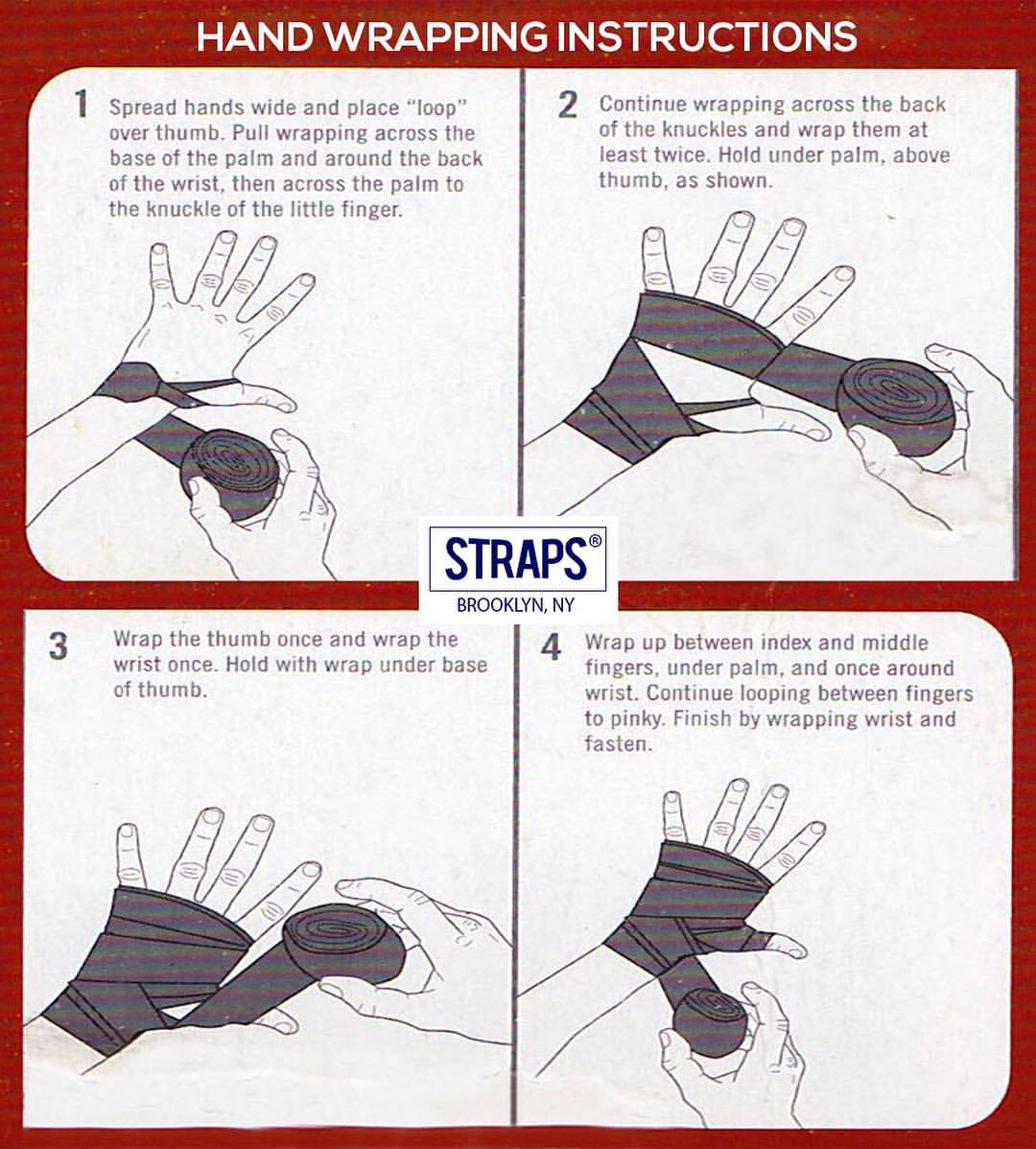 HAND WRAPPING INSTRUCTIONS

1 Spread hands wide and place "loop" over thumb. Pull wrapping across the base of the palm and around the back of the wrist, then across the palm to the knuckle of the little finger.

2 Continue wrapping across the back of the knuckles and wrap them at least twice. Hold under palm, above thumb, as shown.

STRAPS®
BROOKLYN, NY

3 Wrap the thumb once and wrap the wrist once. Hold with wrap under base of thumb.

4 Wrap up between index and middle fingers, under palm, and once around wrist. Continue looping between fingers to pinky. Finish by wrapping wrist and fasten.