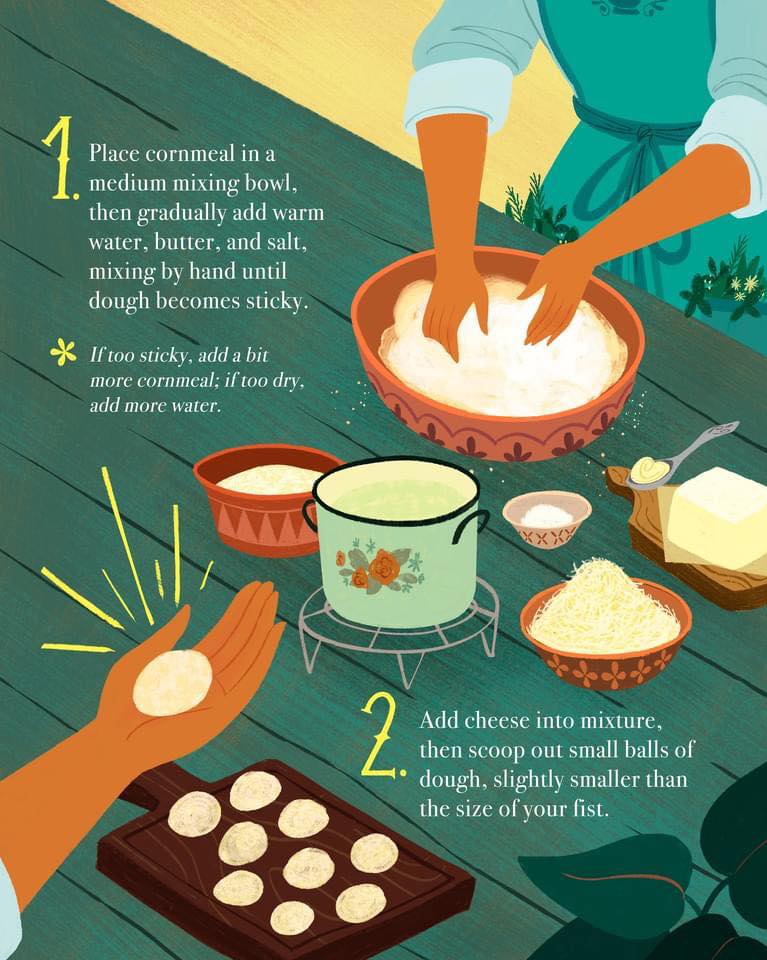 1. Place cornmeal in a medium mixing bowl, then gradually add warm water, butter, and salt, mixing by hand until dough becomes sticky.

* If too sticky, add a bit more cornmeal; if too dry, add more water.

2. Add cheese into mixture, then scoop out small balls of dough, slightly smaller than the size of your fist.