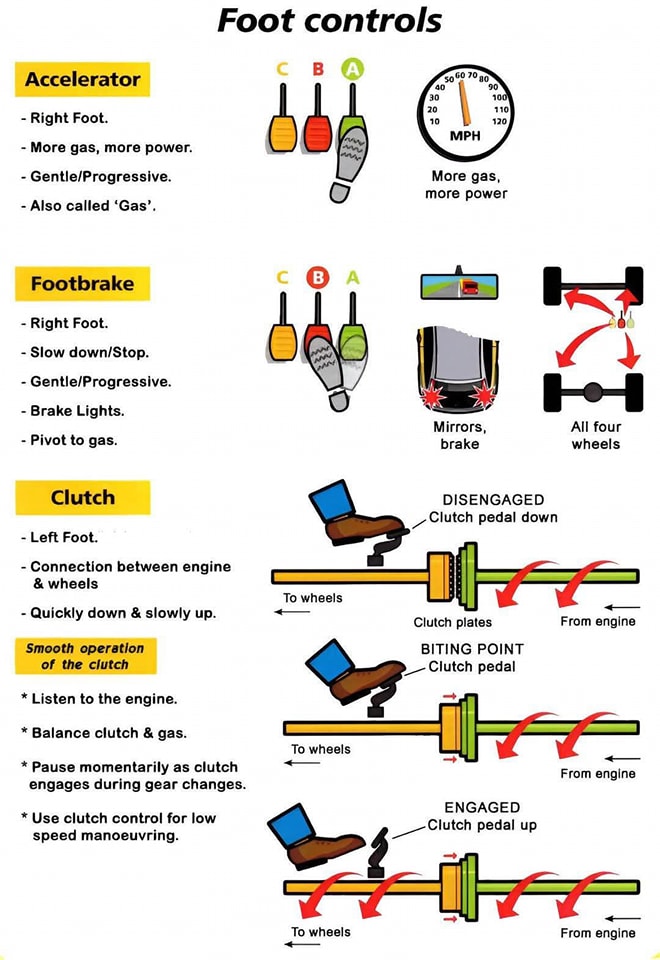 Foot controls

Accelerator

- Right Foot.
- More gas, more power.
- Gentle/Progressive.
- Also called 'Gas'.

C B A

10 20 30 40 50 60 70 80 90 100 110 120
MPH

More gas, more power

Footbrake

- Right Foot.
- Slow down/Stop.
- Gentle/Progressive.
- Brake Lights.
- Pivot to gas.

C B A

Mirrors, brake

All four wheels

Clutch

- Left Foot.
- Connection between engine & wheels
- Quickly down & slowly up.

Smooth operation of the clutch

* Listen to the engine.
* Balance clutch & gas.
* Pause momentarily as clutch engages during gear changes.
* Use clutch control for low speed manoeuvring.

DISENGAGED
Clutch pedal down
To wheels
Clutch plates
From engine

BITING POINT
Clutch pedal
To wheels
From engine

ENGAGED
Clutch pedal up
To wheels
From engine