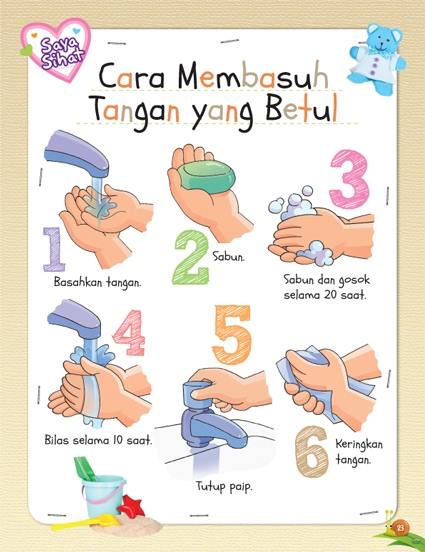 Saya Sihat

Cara Membasuh Tangan yang Betul

1
Basahkan tangan.

2
Sabun.

3
Sabun dan gosok selama 20 saat.

4
Bilas selama 10 saat.

5
Tutup paip.

6
Keringkan tangan.

23