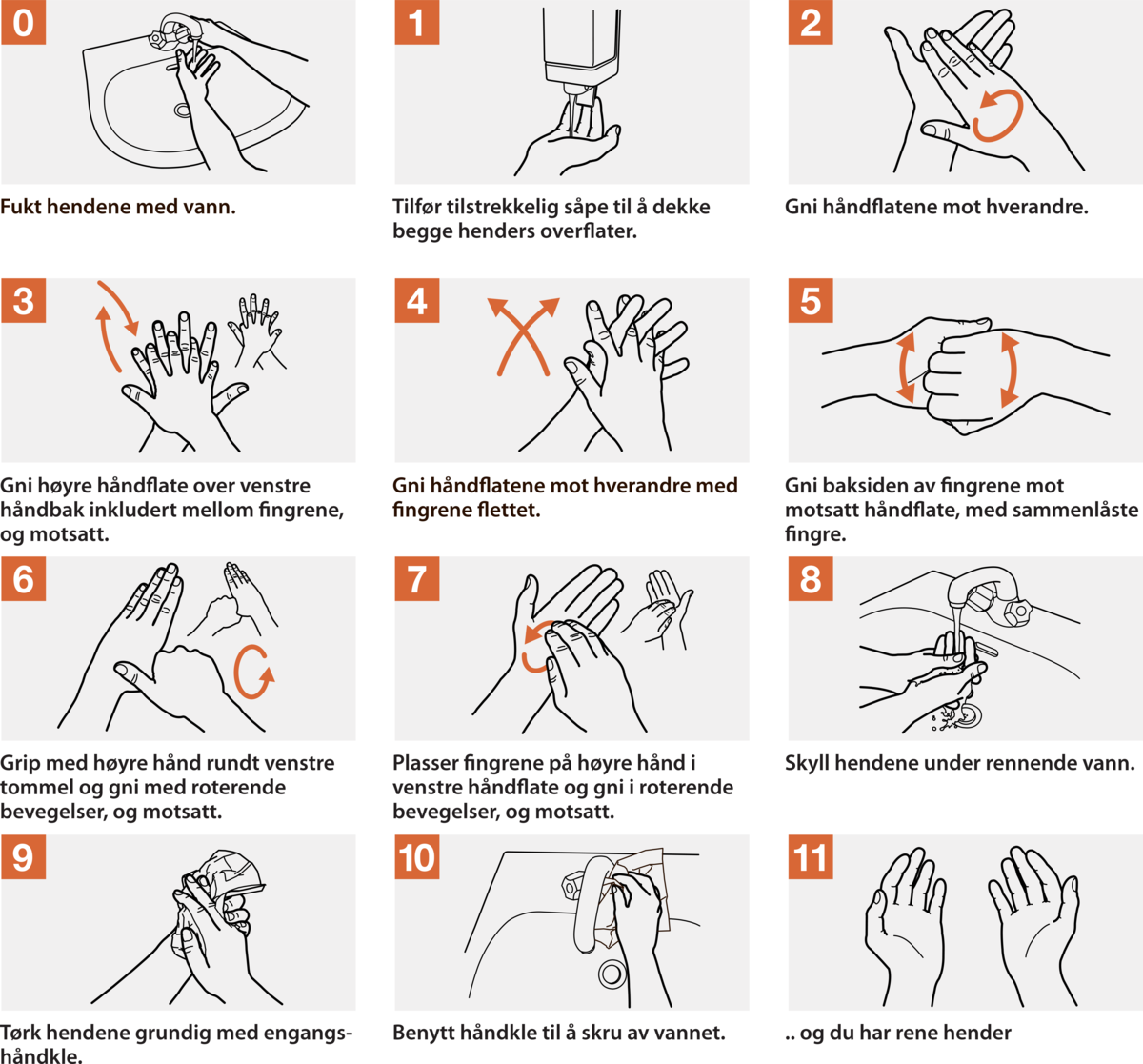 0

Fukt hendene med vann.

1

Tilfør tilstrekkelig såpe til å dekke begge henders overflater.

2

Gni håndflatene mot hverandre.

3

Gni høyre håndflate over venstre håndbak inkludert mellom fingrene, og motsatt.

4

Gni håndflatene mot hverandre med fingrene flettet.

5

Gni baksiden av fingrene mot motsatt håndflate, med sammenlåste fingre.

6

Grip med høyre hånd rundt venstre tommel og gni med roterende bevegelser, og motsatt.

7

Plasser fingrene på høyre hånd i venstre håndflate og gni i roterende bevegelser, og motsatt.

8

Skyll hendene under rennende vann.

9

Tørk hendene grundig med engangshåndkle.

10

Benytt håndkle til å skru av vannet.

11

.. og du har rene hender