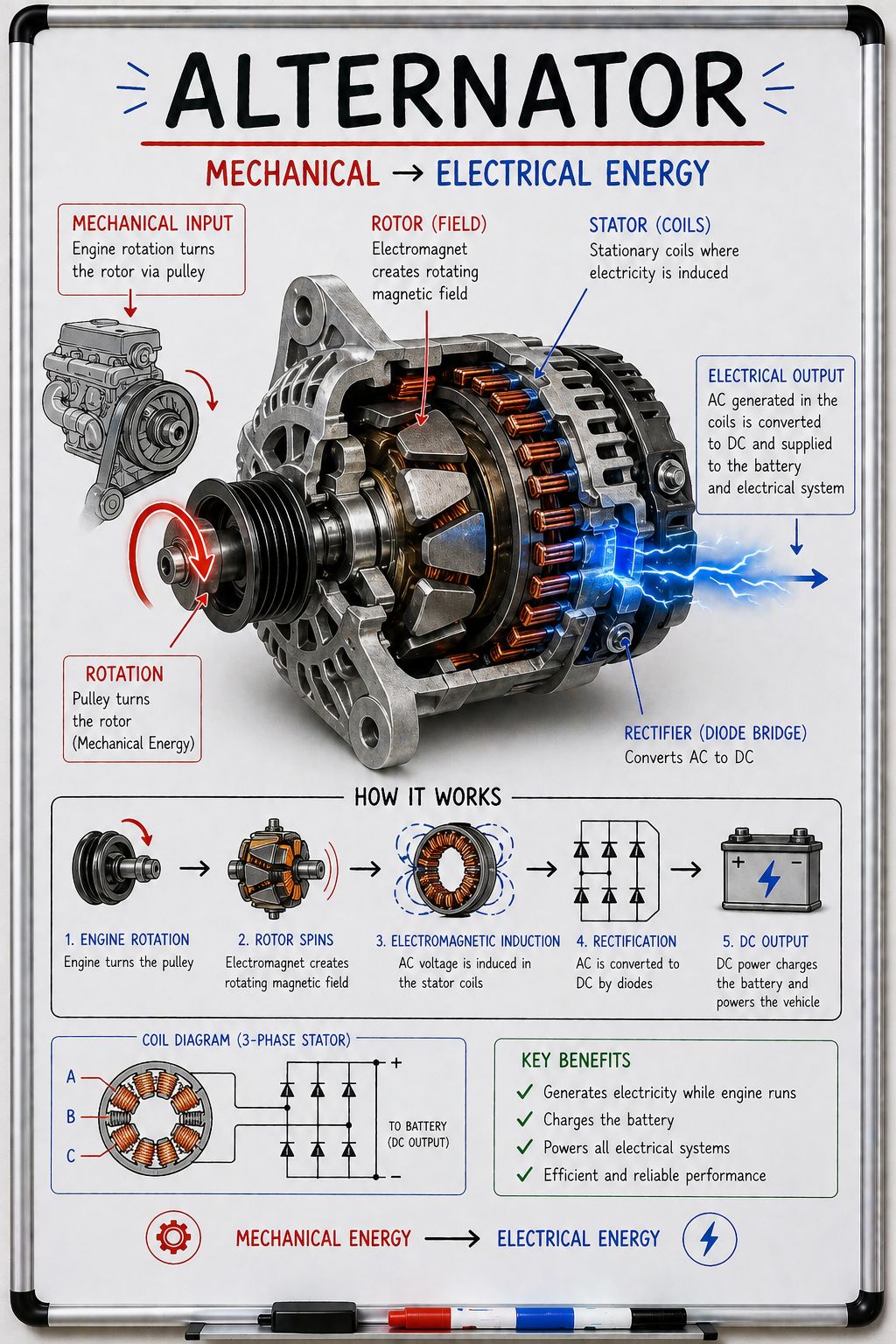 ALTERNATOR

MECHANICAL → ELECTRICAL ENERGY

MECHANICAL INPUT
Engine rotation turns the rotor via pulley

ROTOR (FIELD)
Electromagnet creates rotating magnetic field

STATOR (COILS)
Stationary coils where electricity is induced

ELECTRICAL OUTPUT
AC generated in the coils is converted to DC and supplied to the battery and electrical system

ROTATION
Pulley turns the rotor (Mechanical Energy)

RECTIFIER (DIODE BRIDGE)
Converts AC to DC

HOW IT WORKS

1. ENGINE ROTATION
Engine turns the pulley

2. ROTOR SPINS
Electromagnet creates rotating magnetic field

3. ELECTROMAGNETIC INDUCTION
AC voltage is induced in the stator coils

4. RECTIFICATION
AC is converted to DC by diodes

5. DC OUTPUT
DC power charges the battery and powers the vehicle

COIL DIAGRAM (3-PHASE STATOR)
A
B
C
+
TO BATTERY (DC OUTPUT)
−

KEY BENEFITS
✓ Generates electricity while engine runs
✓ Charges the battery
✓ Powers all electrical systems
✓ Efficient and reliable performance

MECHANICAL ENERGY → ELECTRICAL ENERGY