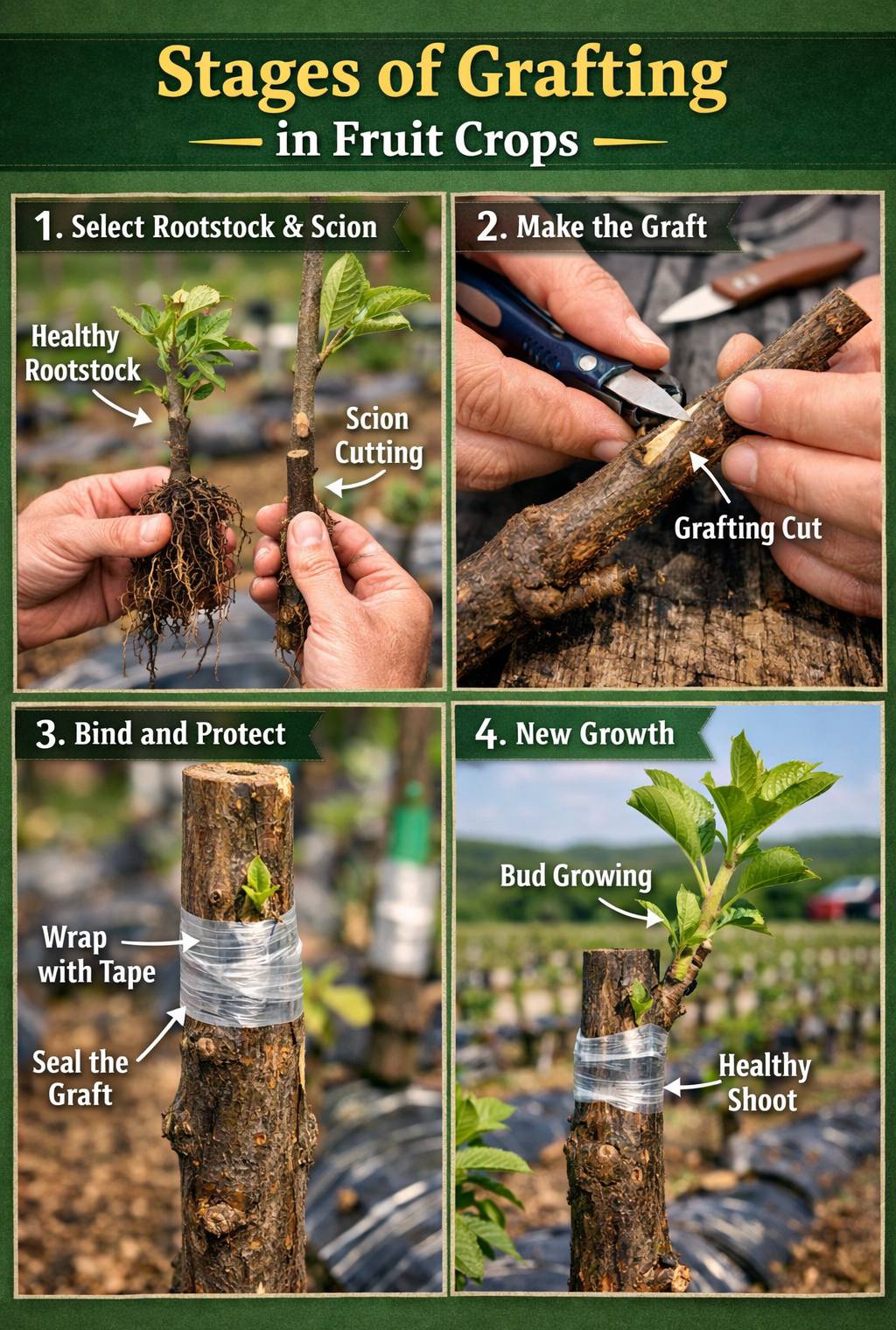 Stages of Grafting
in Fruit Crops

1. Select Rootstock & Scion

Healthy Rootstock

Scion Cutting

2. Make the Graft

Grafting Cut

3. Bind and Protect

Wrap with Tape

Seal the Graft

4. New Growth

Bud Growing

Healthy Shoot