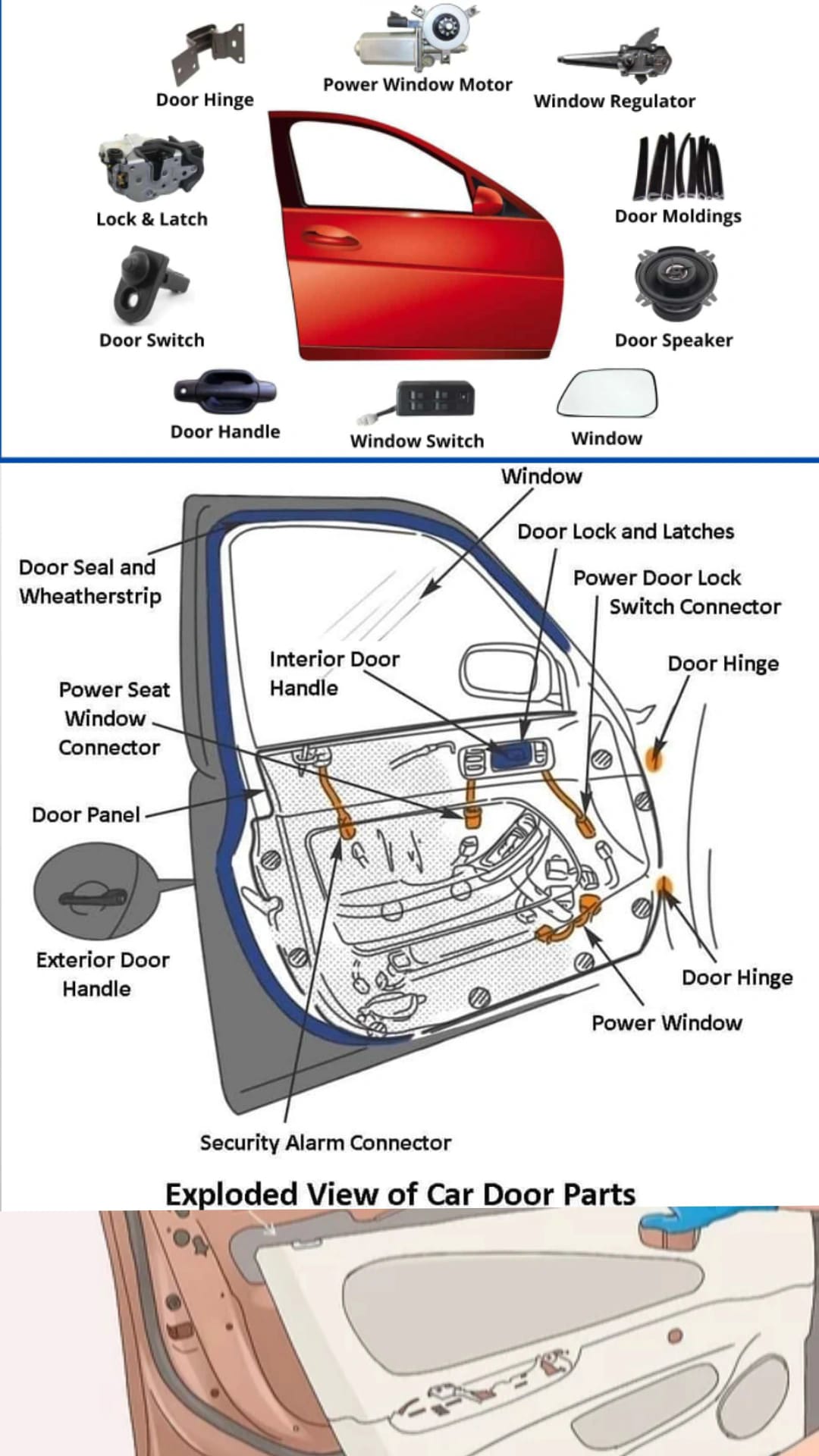 Door Hinge

Power Window Motor

Window Regulator

Lock & Latch

Door Moldings

Door Switch

Door Speaker

Door Handle

Window Switch

Window

Window

Door Lock and Latches

Door Seal and Wheatherstrip

Power Door Lock Switch Connector

Interior Door Handle

Door Hinge

Power Seat Window Connector

Door Panel

Exterior Door Handle

Door Hinge

Power Window

Security Alarm Connector

Exploded View of Car Door Parts