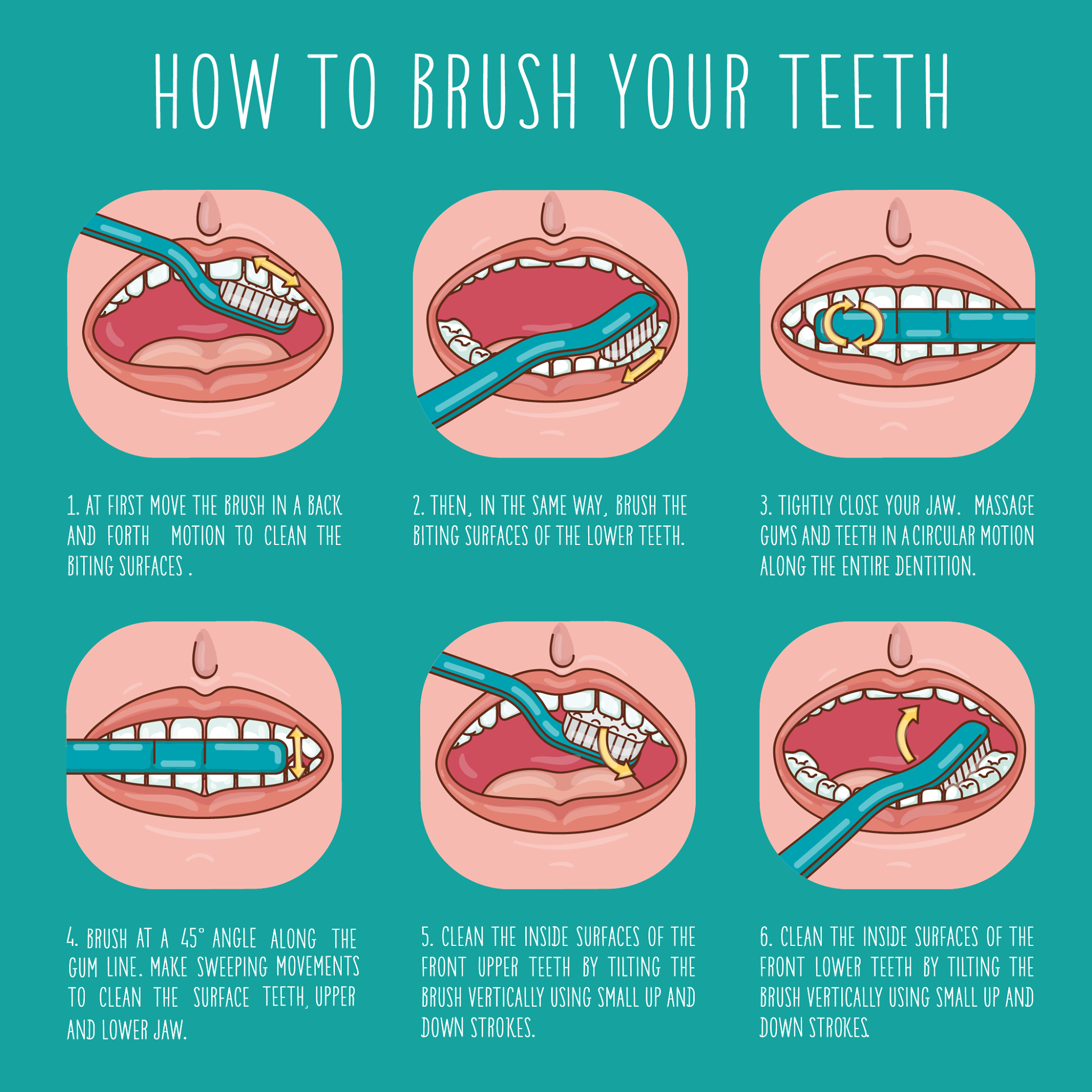 HOW TO BRUSH YOUR TEETH

1. AT FIRST MOVE THE BRUSH IN A BACK AND FORTH MOTION TO CLEAN THE BITING SURFACES .

2. THEN, IN THE SAME WAY, BRUSH THE BITING SURFACES OF THE LOWER TEETH.

3. TIGHTLY CLOSE YOUR JAW. MASSAGE GUMS AND TEETH IN A CIRCULAR MOTION ALONG THE ENTIRE DENTITION.

4. BRUSH AT A 45° ANGLE ALONG THE GUM LINE. MAKE SWEEPING MOVEMENTS TO CLEAN THE SURFACE TEETH, UPPER AND LOWER JAW.

5. CLEAN THE INSIDE SURFACES OF THE FRONT UPPER TEETH BY TILTING THE BRUSH VERTICALLY USING SMALL UP AND DOWN STROKES.

6. CLEAN THE INSIDE SURFACES OF THE FRONT LOWER TEETH BY TILTING THE BRUSH VERTICALLY USING SMALL UP AND DOWN STROKES.