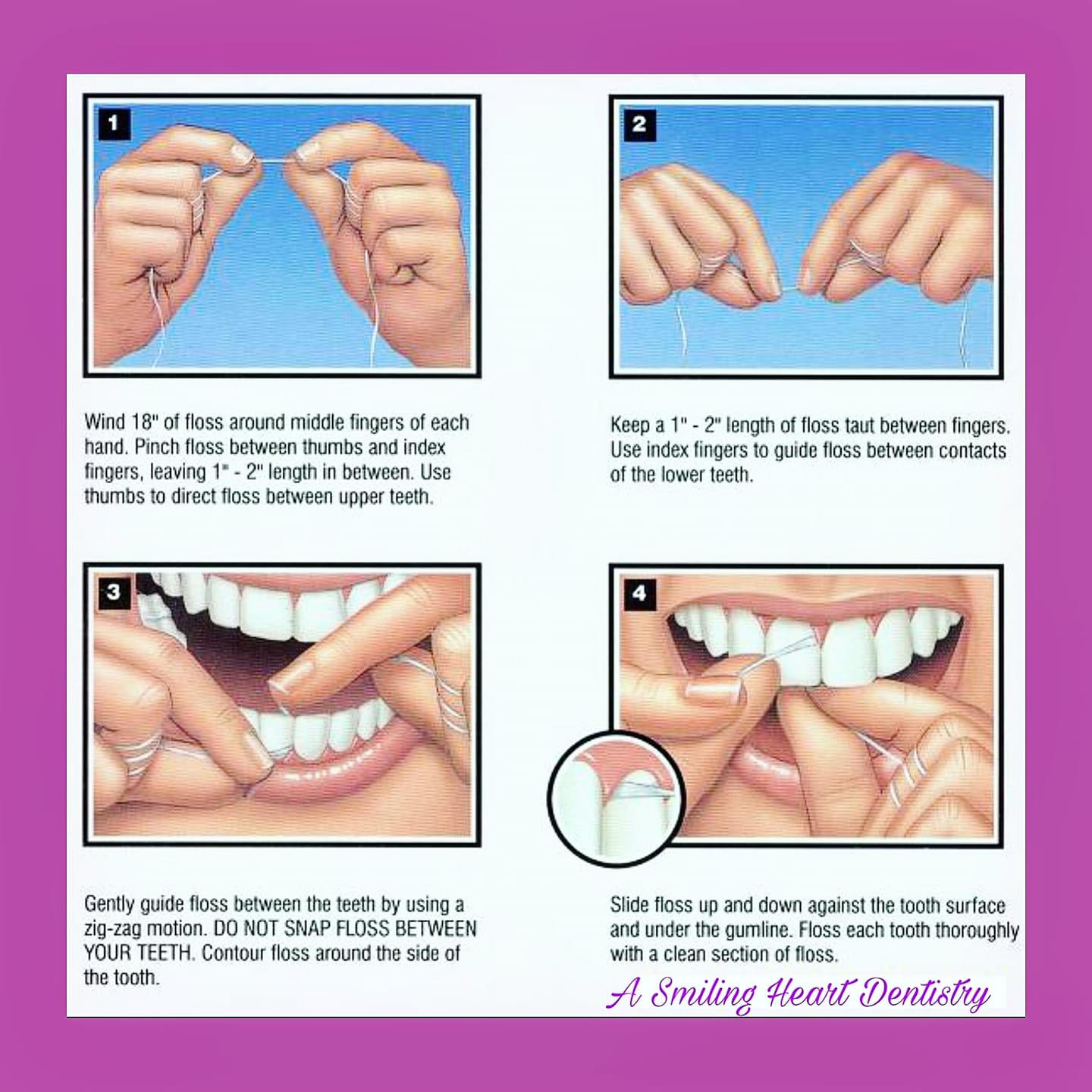 1

Wind 18" of floss around middle fingers of each hand. Pinch floss between thumbs and index fingers, leaving 1" - 2" length in between. Use thumbs to direct floss between upper teeth.

2

Keep a 1" - 2" length of floss taut between fingers. Use index fingers to guide floss between contacts of the lower teeth.

3

Gently guide floss between the teeth by using a zig-zag motion. DO NOT SNAP FLOSS BETWEEN YOUR TEETH. Contour floss around the side of the tooth.

4

Slide floss up and down against the tooth surface and under the gumline. Floss each tooth thoroughly with a clean section of floss.

A Smiling Heart Dentistry